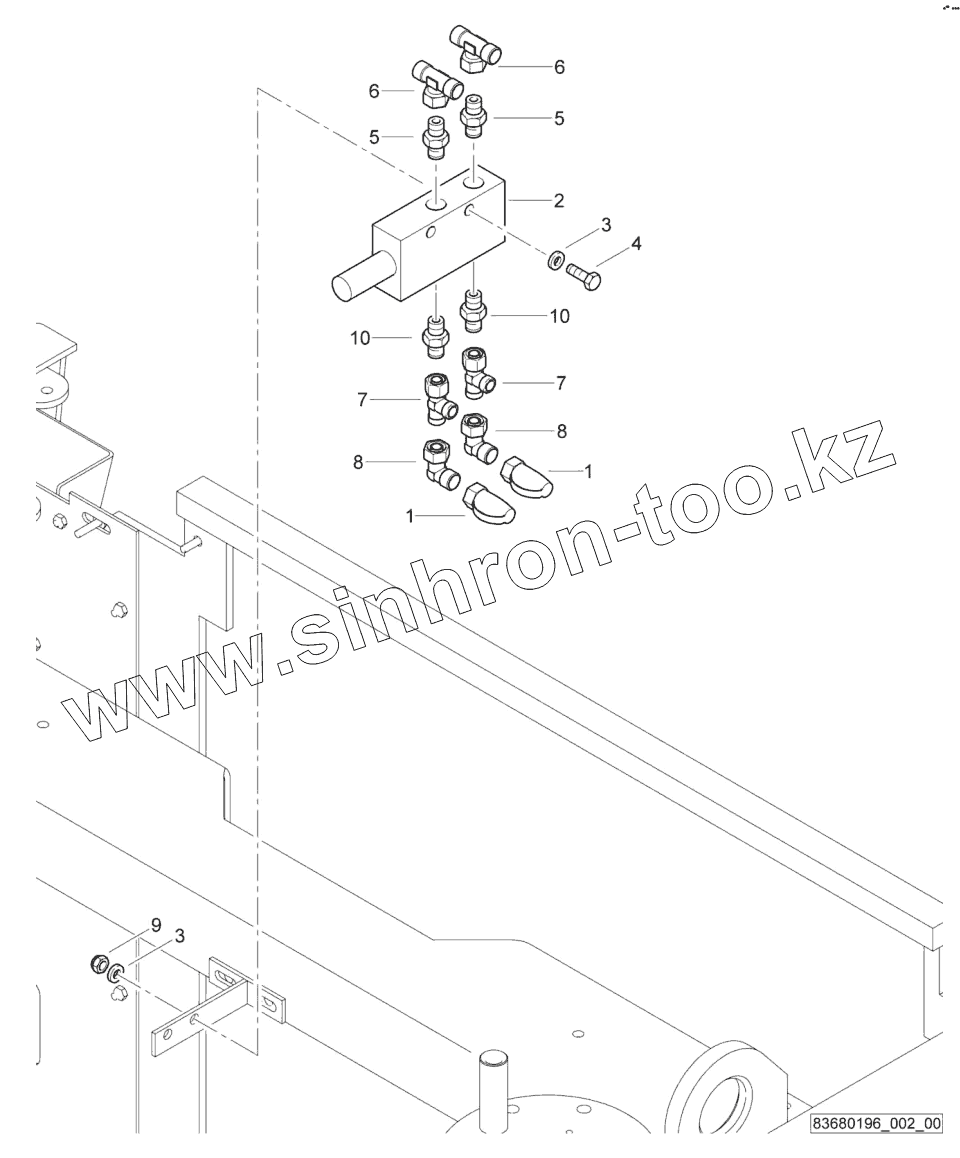 6
6
5
5
2
3
4
10
10
7
7
8
8
1
1
www.sinhron-too.kz
9
3
83680196_002_00