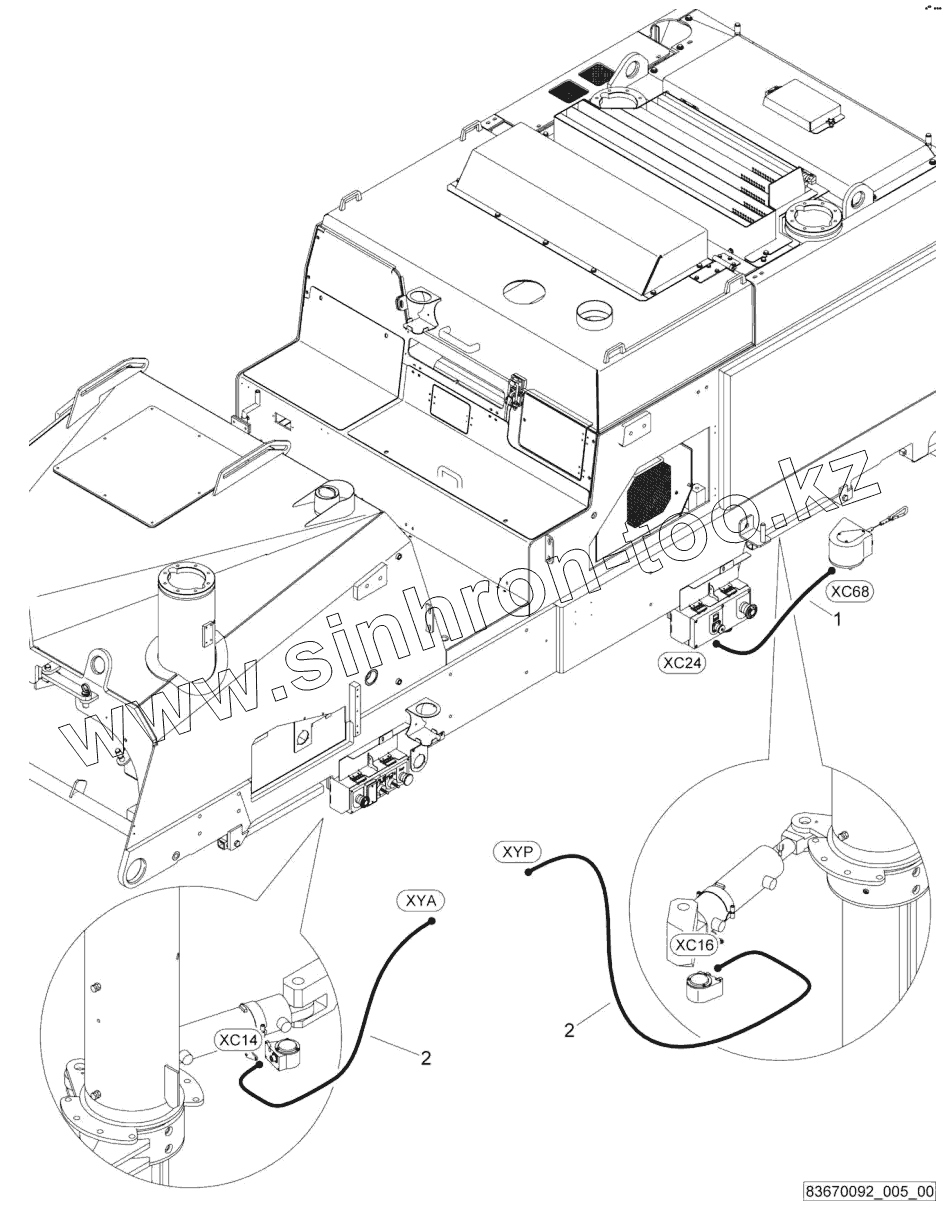 www.sinhron-too.kz

XC68

1

XC24

XYP

XYA

XC16

XC14

2

2

83670092_005_00