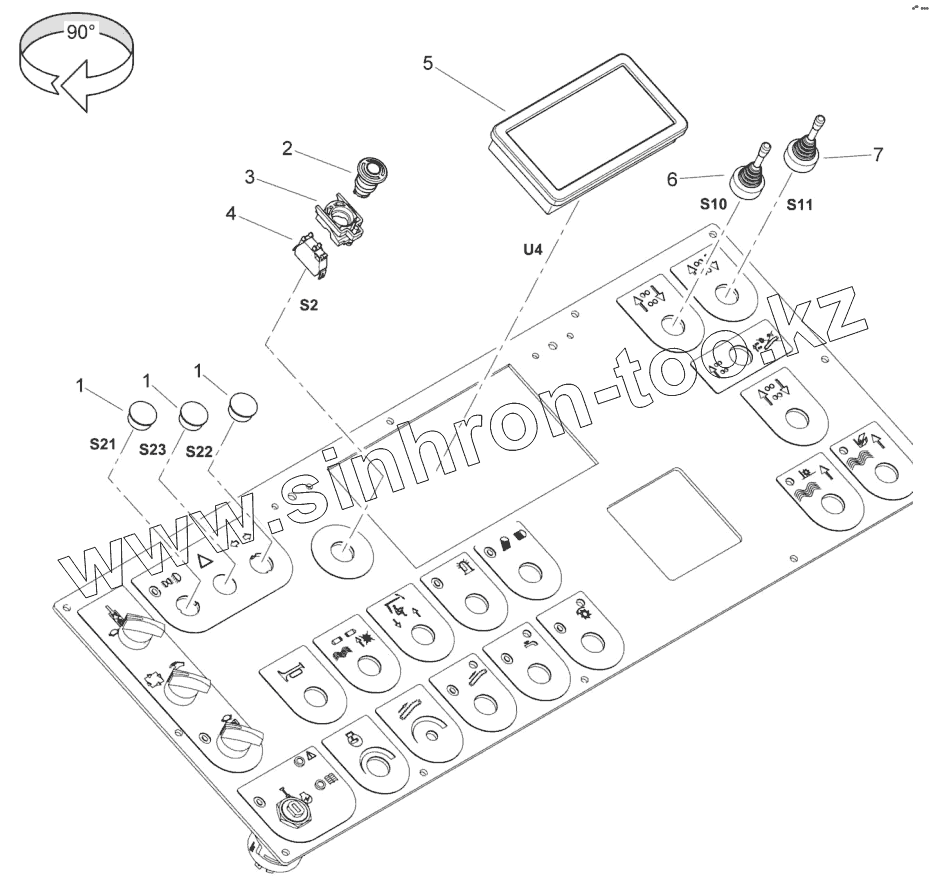 90°

5

2

3

4

6

7

S10

S11

U4

S2

1

1

1

S21

S23

S22

www.sinhron-too.kz