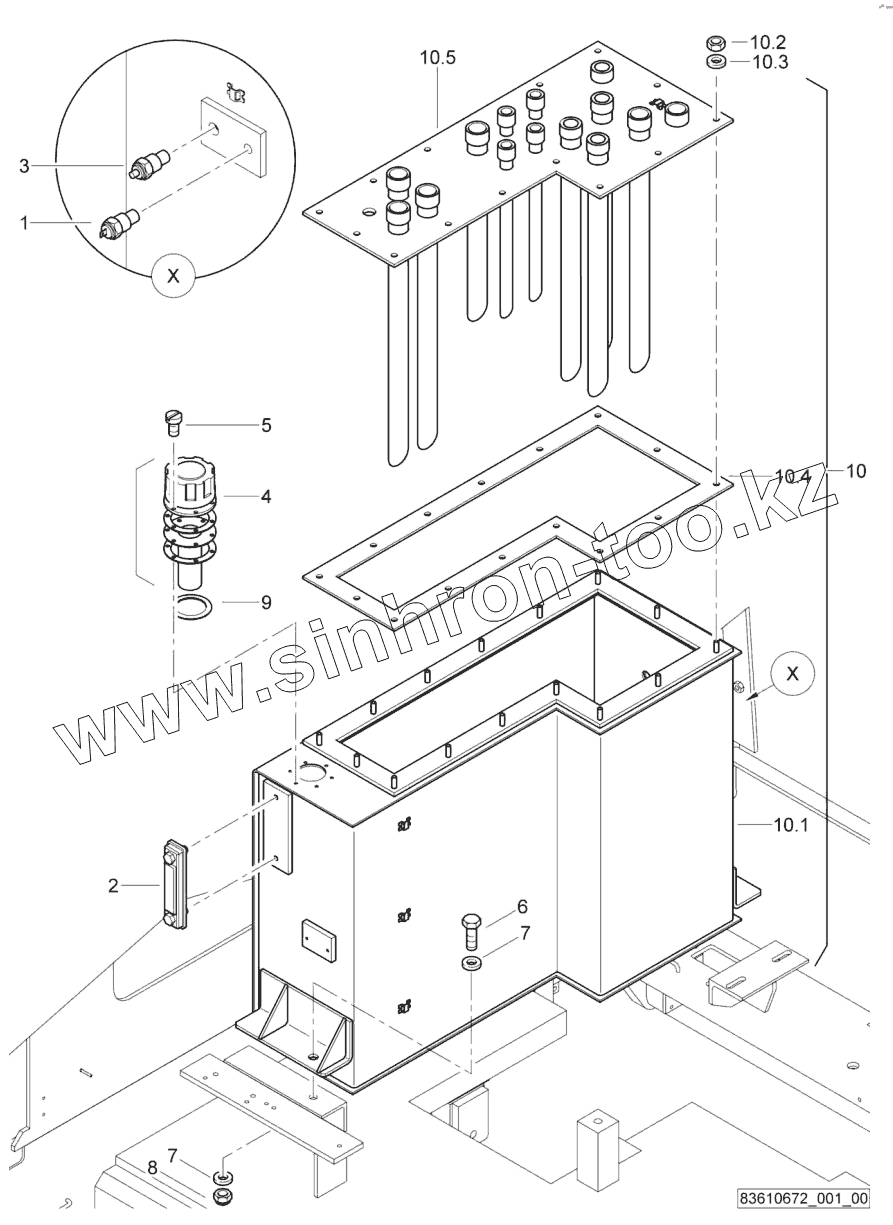 10.5

10.2
10.3

3
1
X

5
4
9

10.4
10

www.sinhron-too.kz

X

10.1

2

6
7

7
8

83610672_001_00