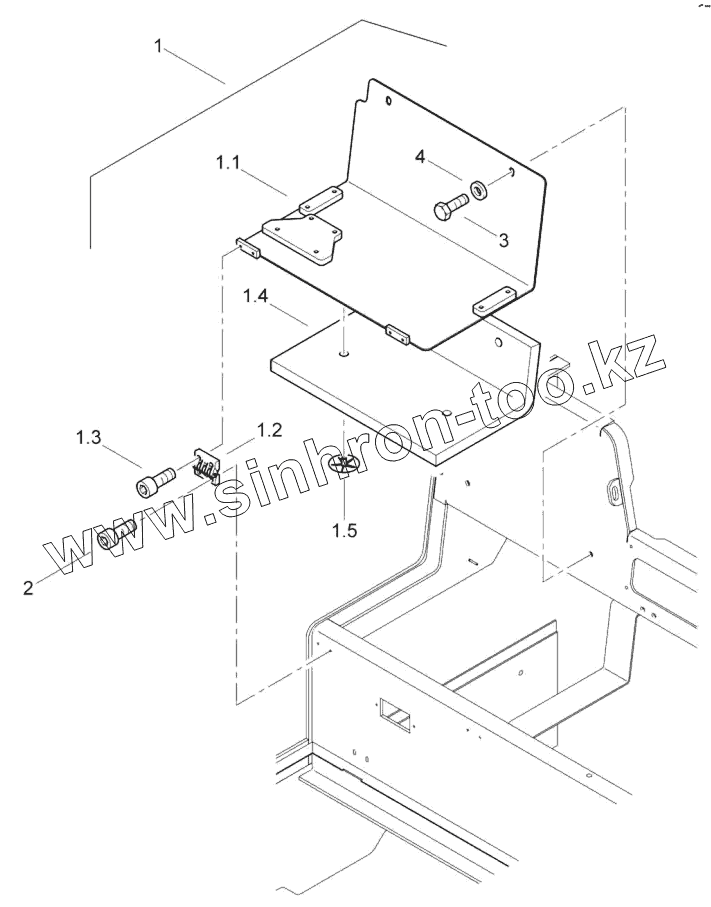 1
1.1
4
3
1.4
1.3
1.2
1.5
2
www.sinhron-too.kz