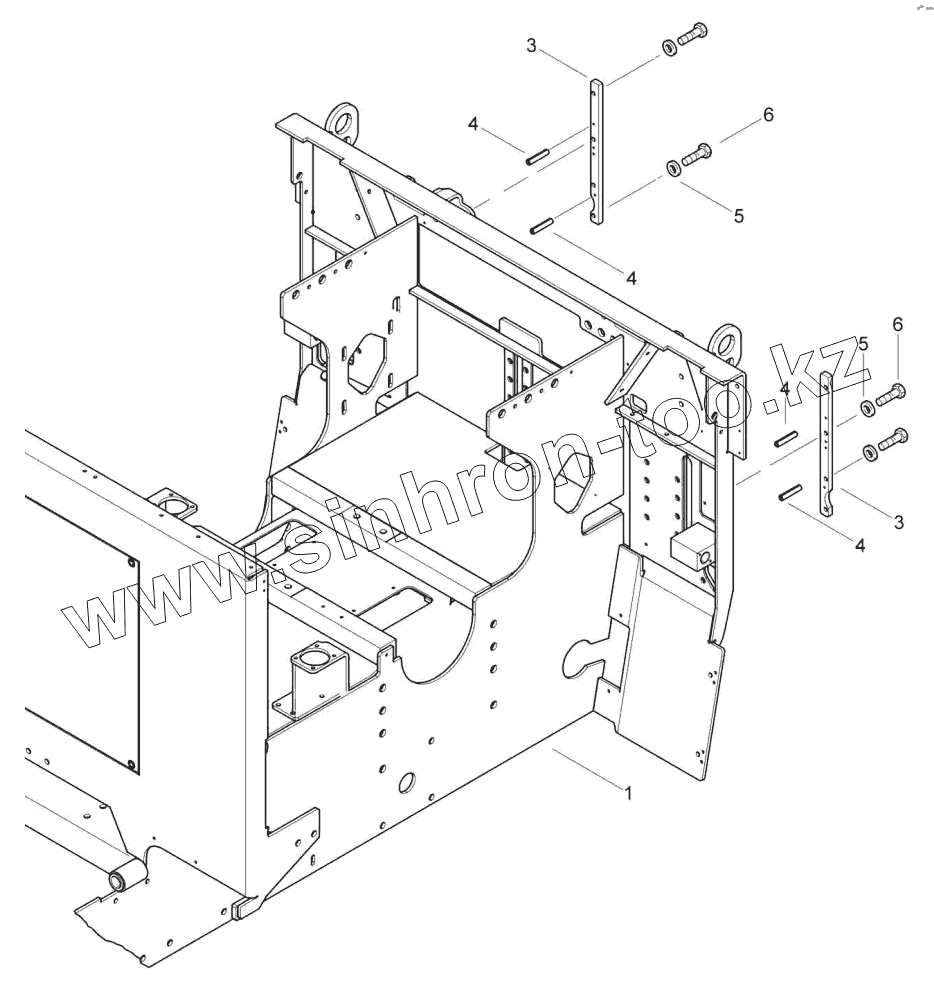 3
4
6
5
4
6
5
4
3
4
1
www.sinhron-too.kz