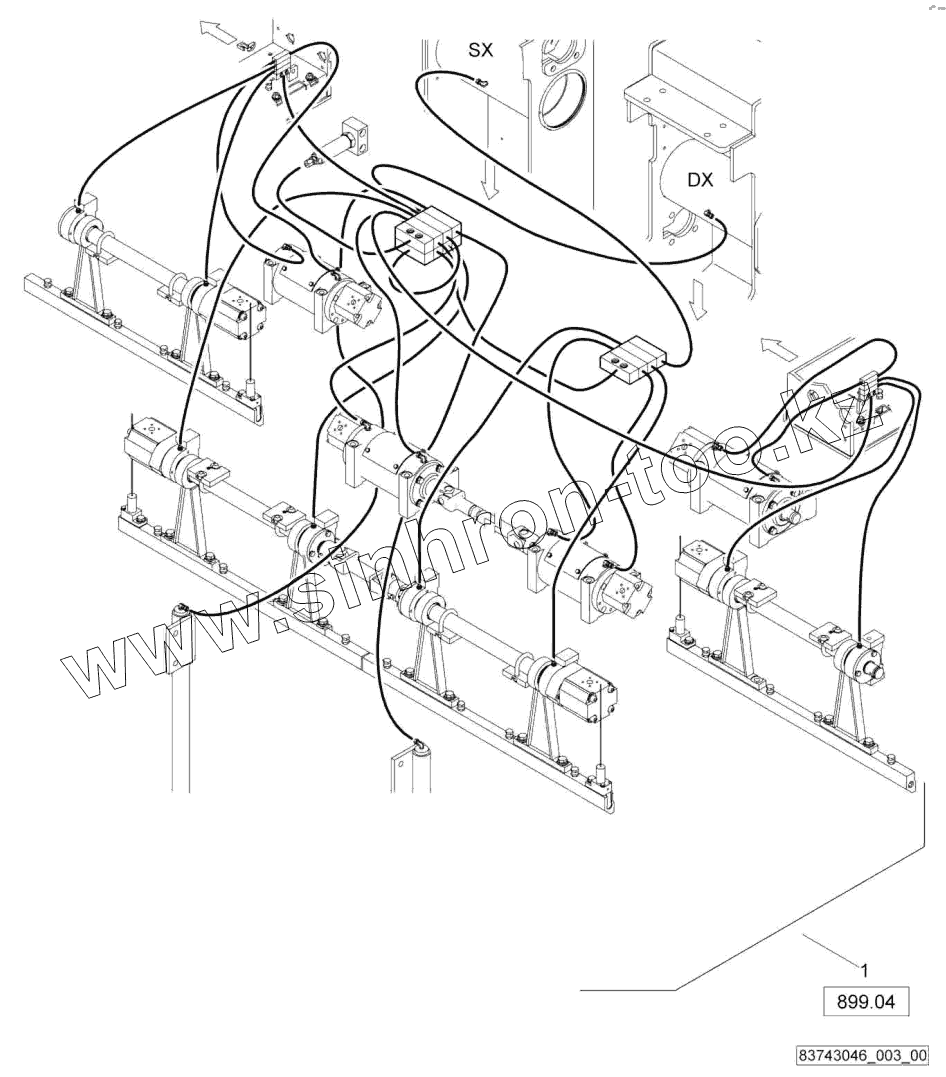 SX

DX

www.sinhron-too.kz

1

899.04

83743046_003_00