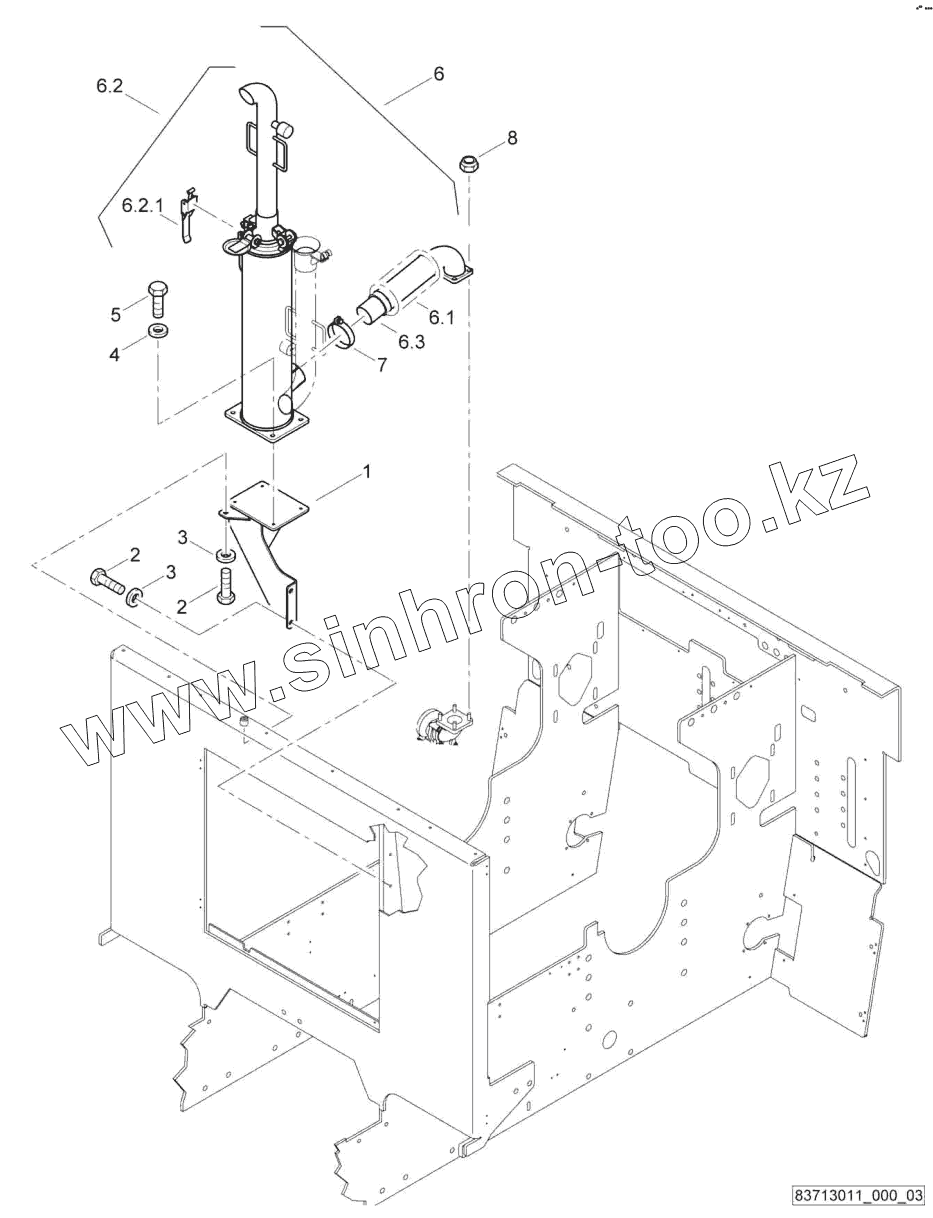 6.2
6
8
6.2.1
5
4
6.1
6.3
7
1
3
2
3
2
www.sinhron-too.kz
83713011_000_03