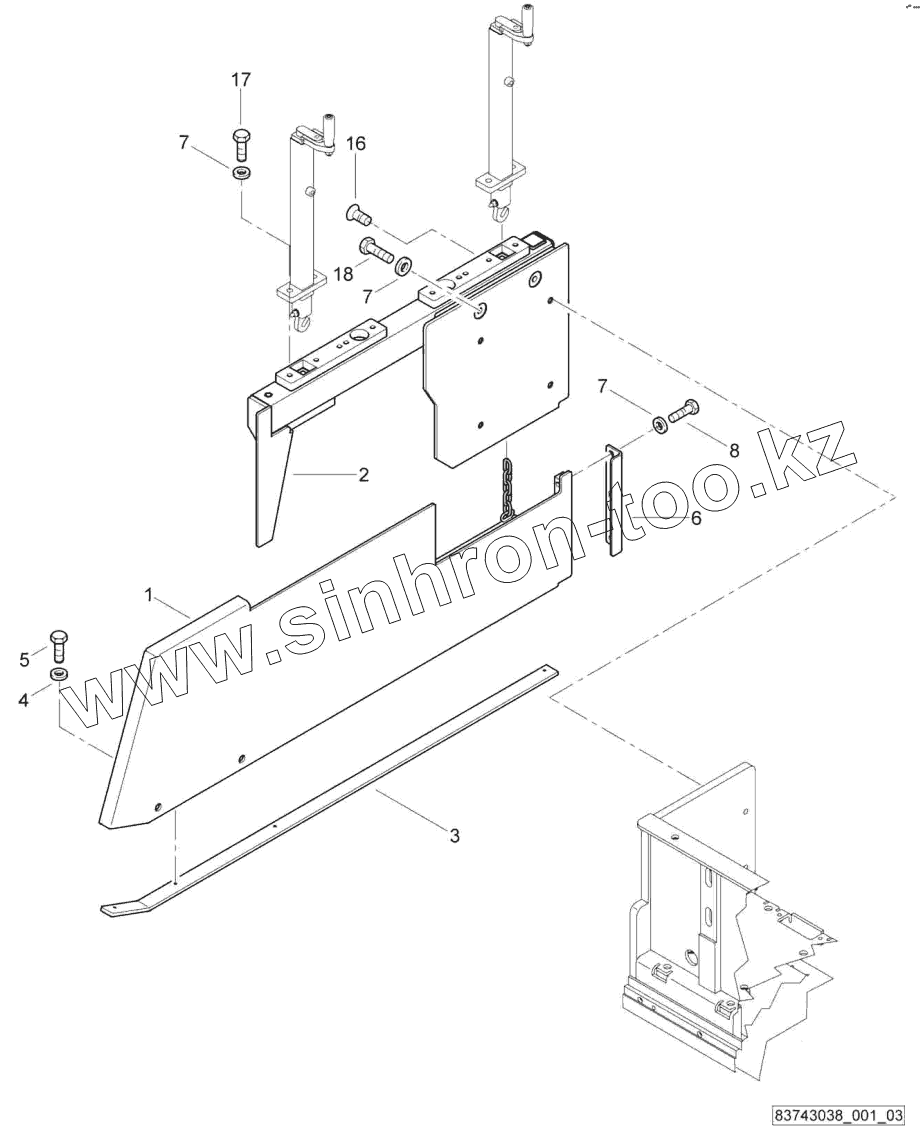 17
7
16
18
7
7
8
2
6
1
5
4
3
www.sinhron-too.kz
83743038_001_03