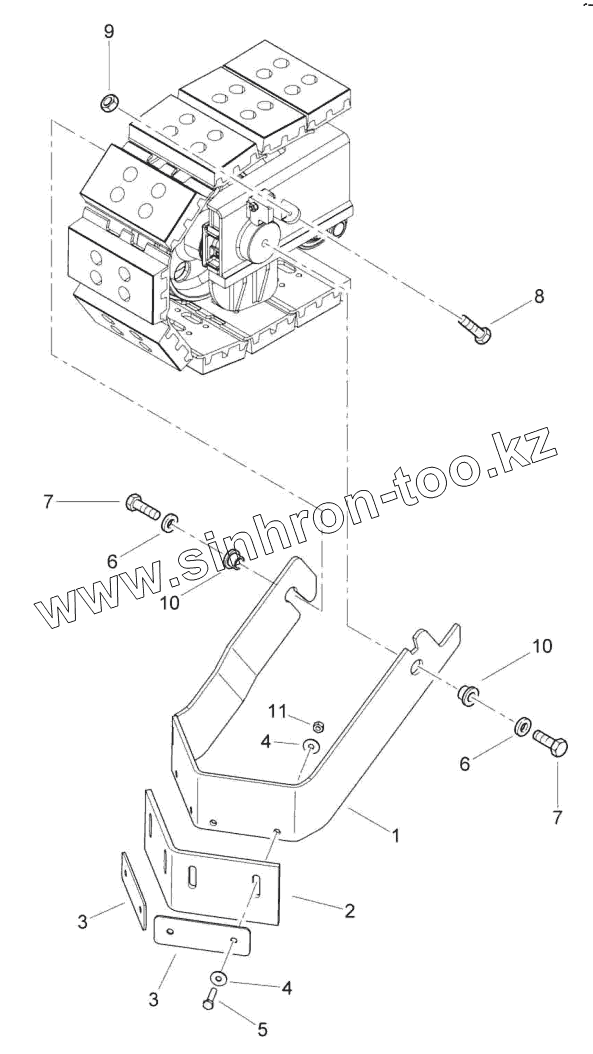 9
8
www.sinhron-too.kz
7
6
10
10
11
4
6
7
1
2
3
3
4
5