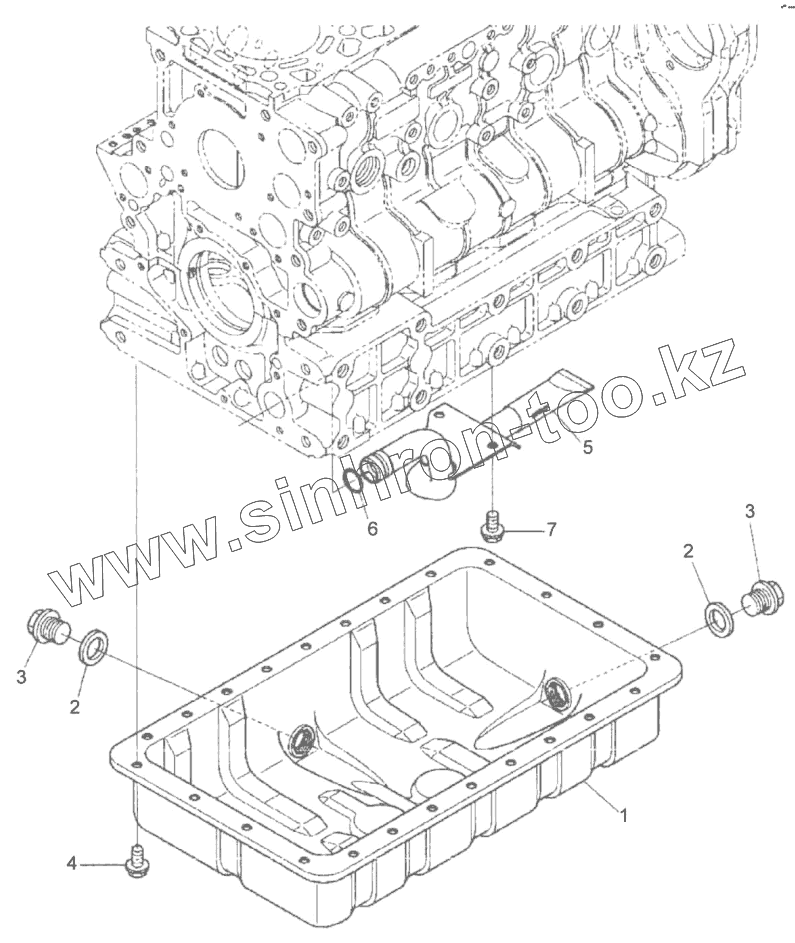 www.sinhron-too.kz
5
6
7
3
2
3
2
1
4