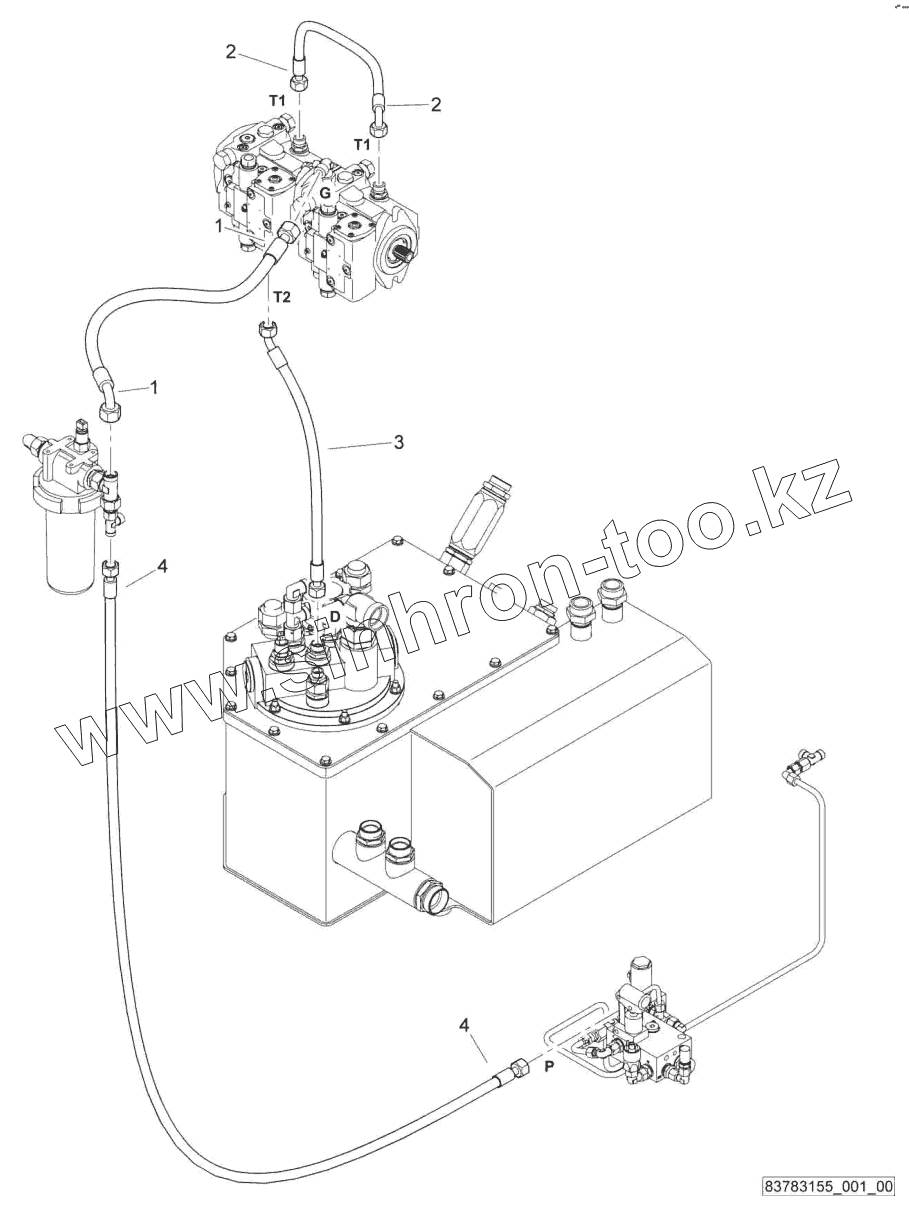 2
T1
2
T1
G
1
T2
1
3
4
D
www.sinhron-too.kz
4
P
83783155_001_00