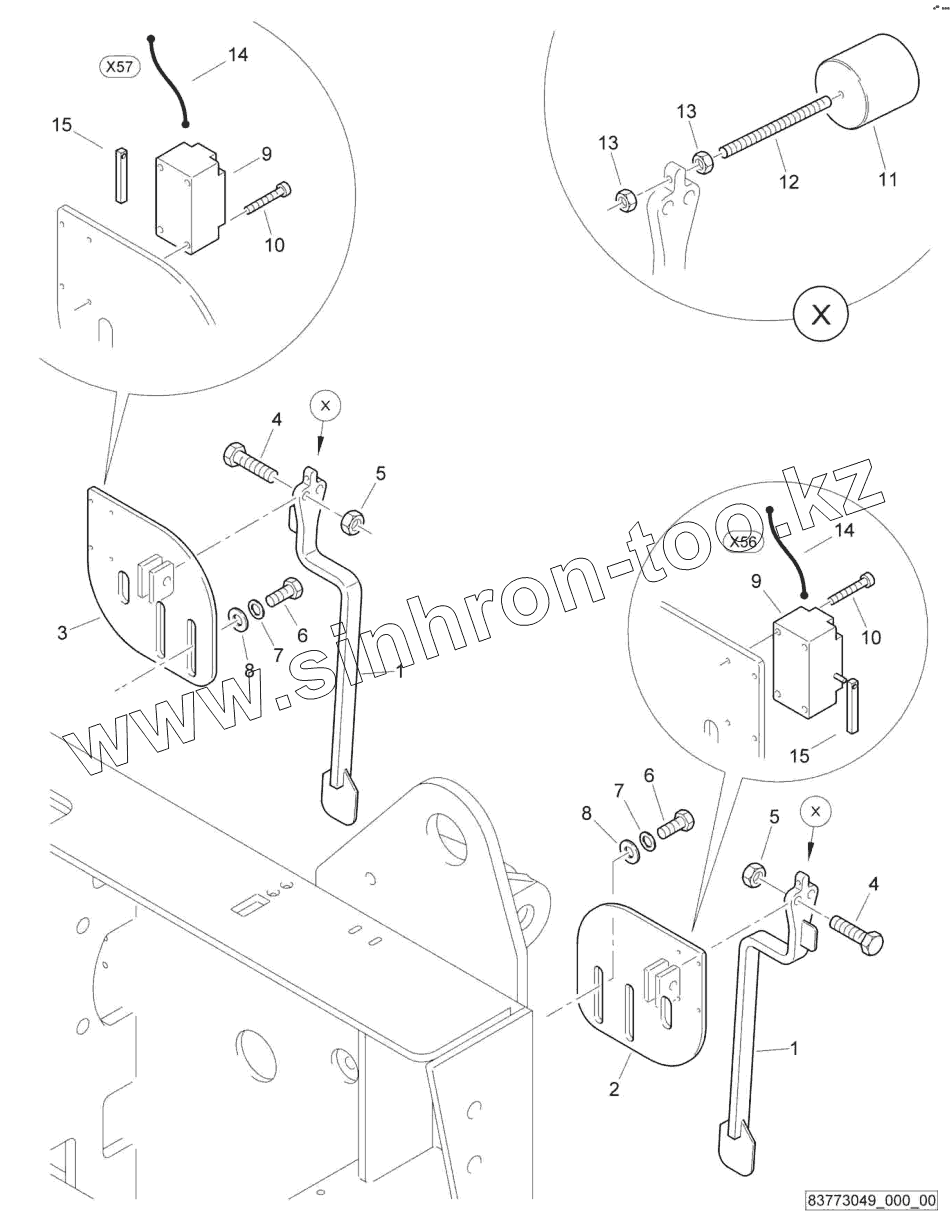 X57
14
15
9
10
13
13
12
11
X
X
4
5
3
8
7
6
1
www.sinhron-too.kz
X56
14
9
10
15
8
7
6
X
5
4
2
1
83773049_000_00