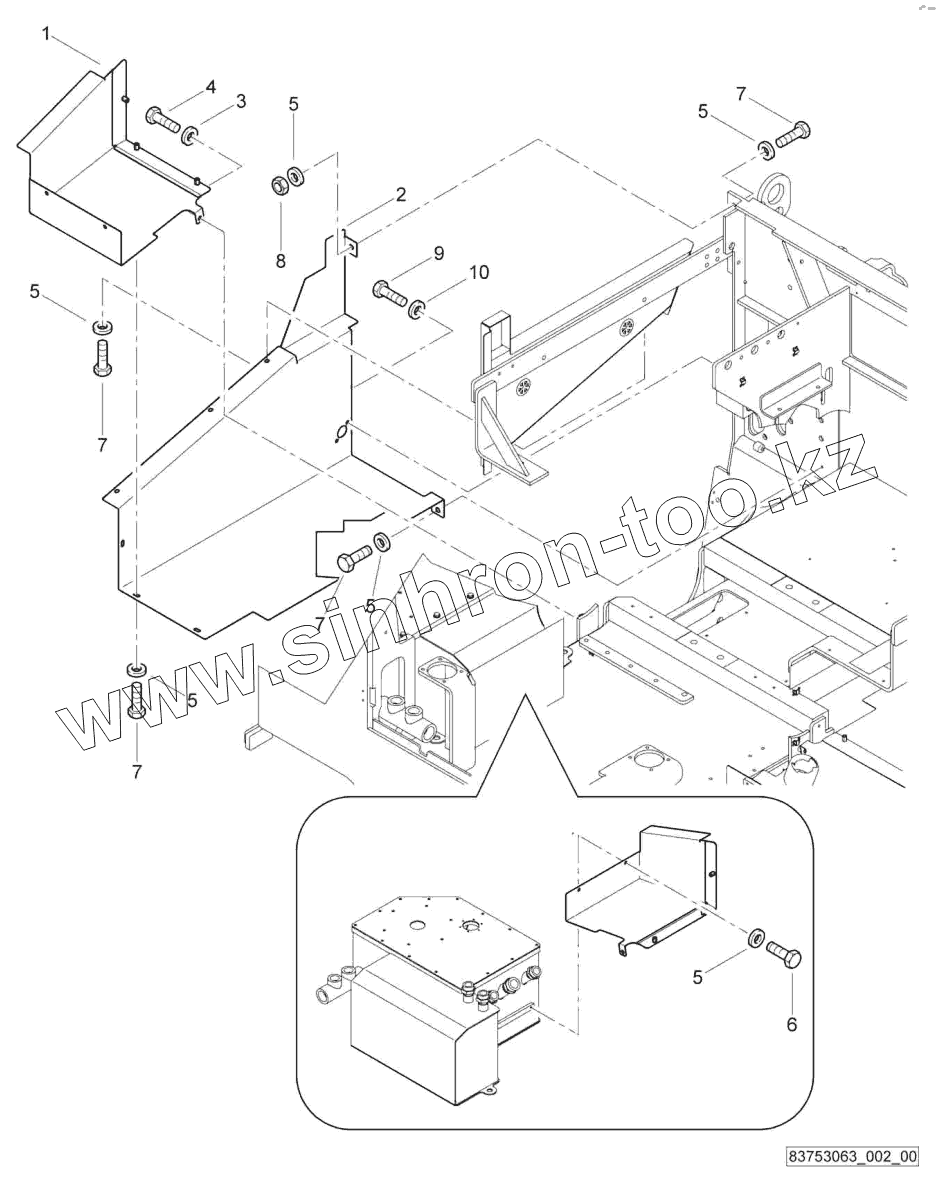 1
4
3
5
7
5
2
8
9
10
5
7
7
5
5
7
www.sinhron-too.kz
5
6
83753063_002_00