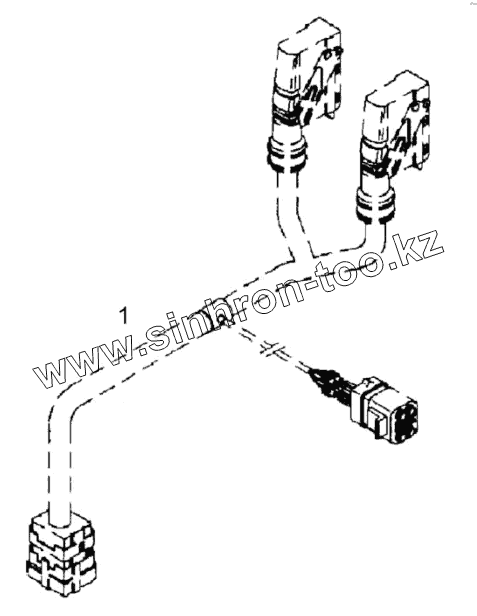 1

www.sinhron-too.kz