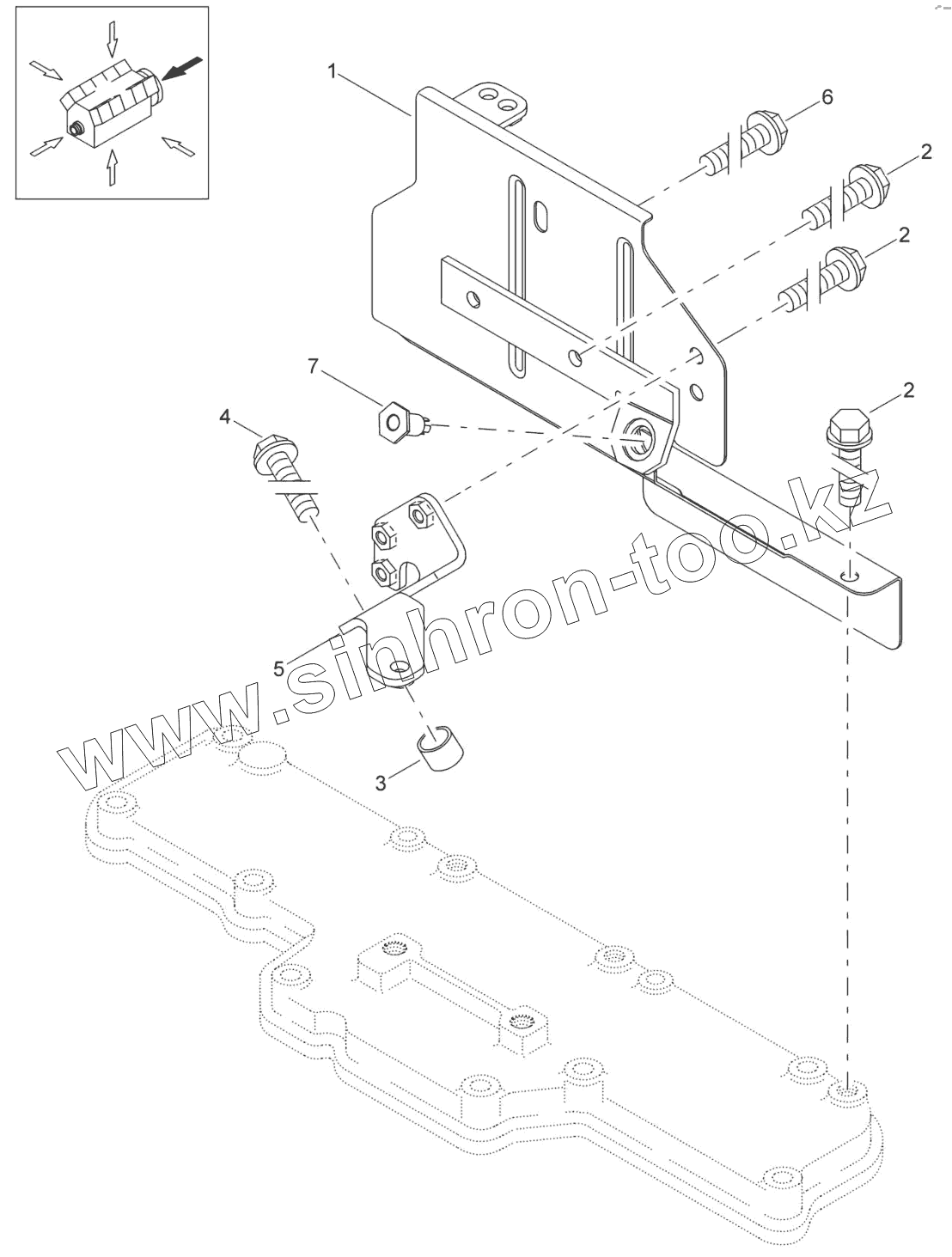 1
6
2
2
7
2
4
5
3
www.sinhron-too.kz