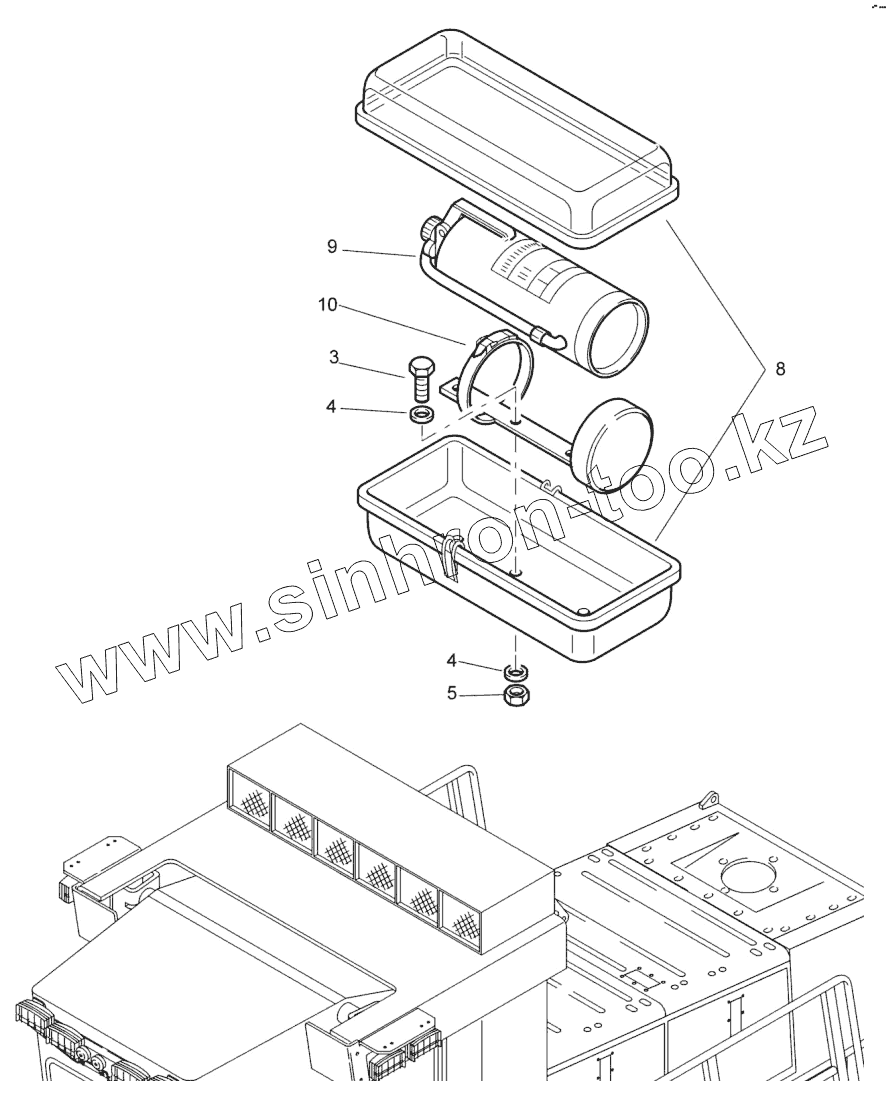 9
10
3
4
8
4
5
www.sinhron-too.kz