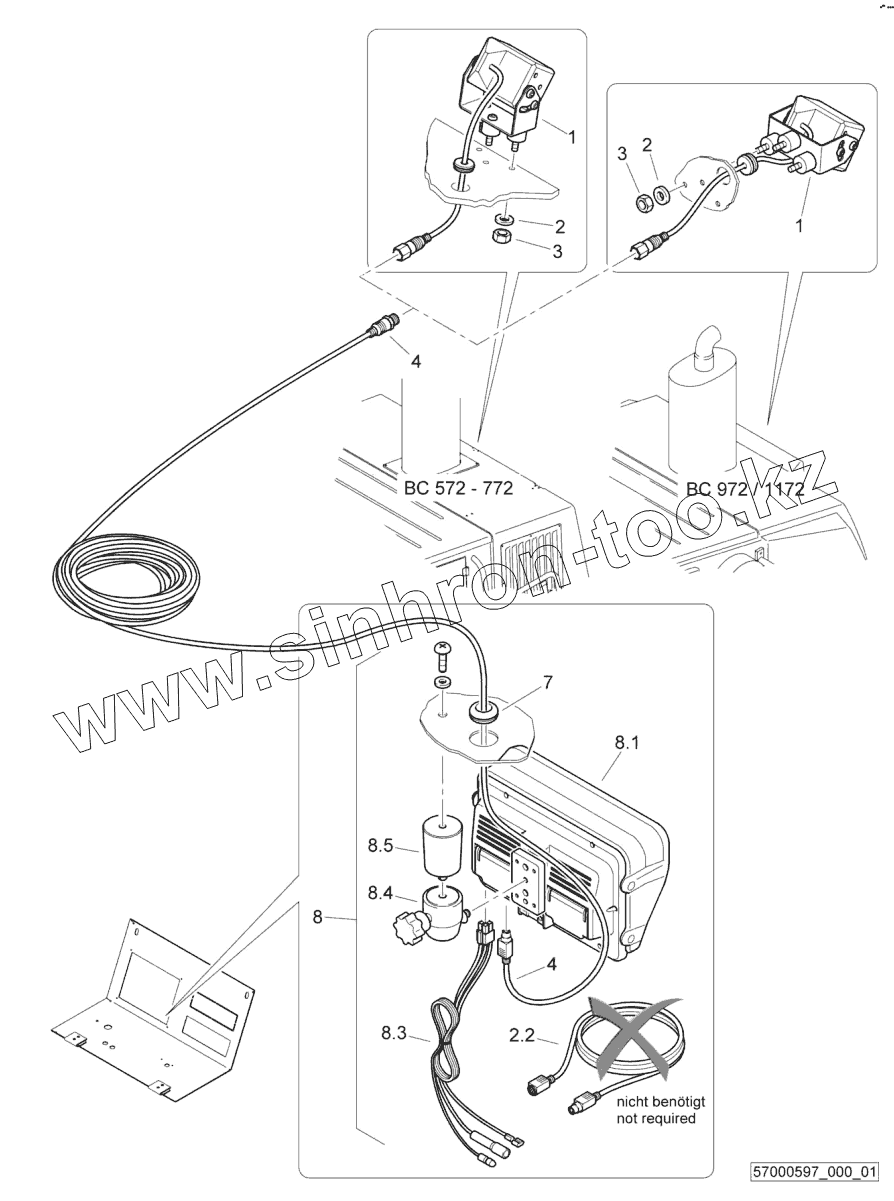 1
2
3
3
2
1
4
BC 572 - 772
BC 972 / 1172
www.sinhron-too.kz
7
8.1
8.5
8.4
8
4
8.3
2.2
nicht benötigt
not required
57000597_000_01