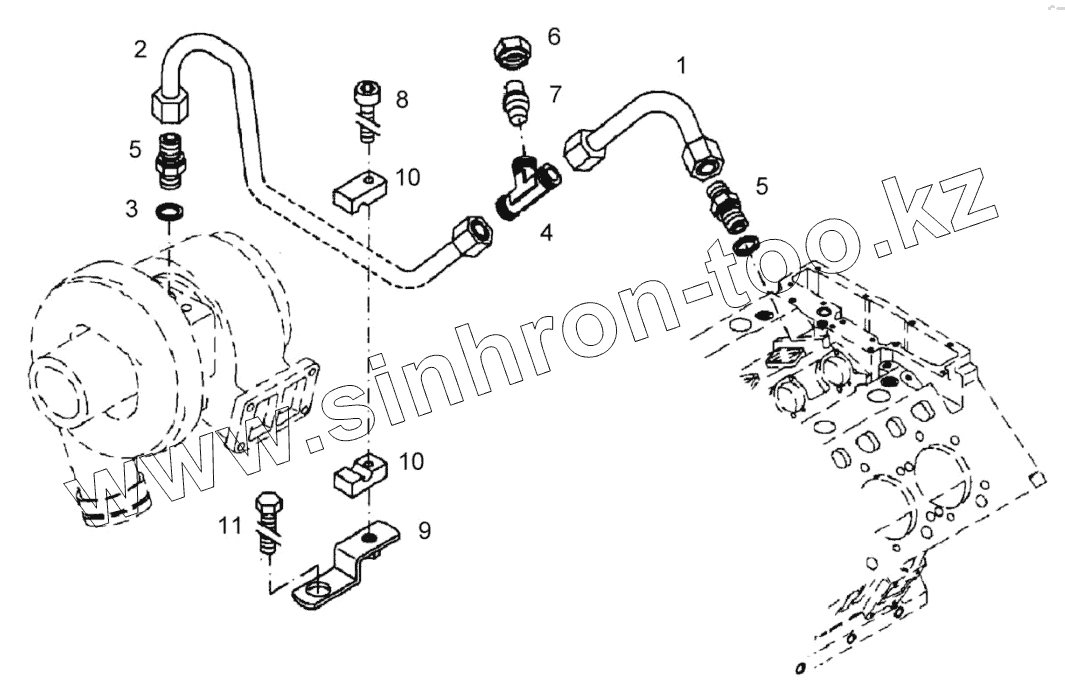 2
6
1
8
7
5
10
5
3
4
www.sinhron-too.kz
10
11
9