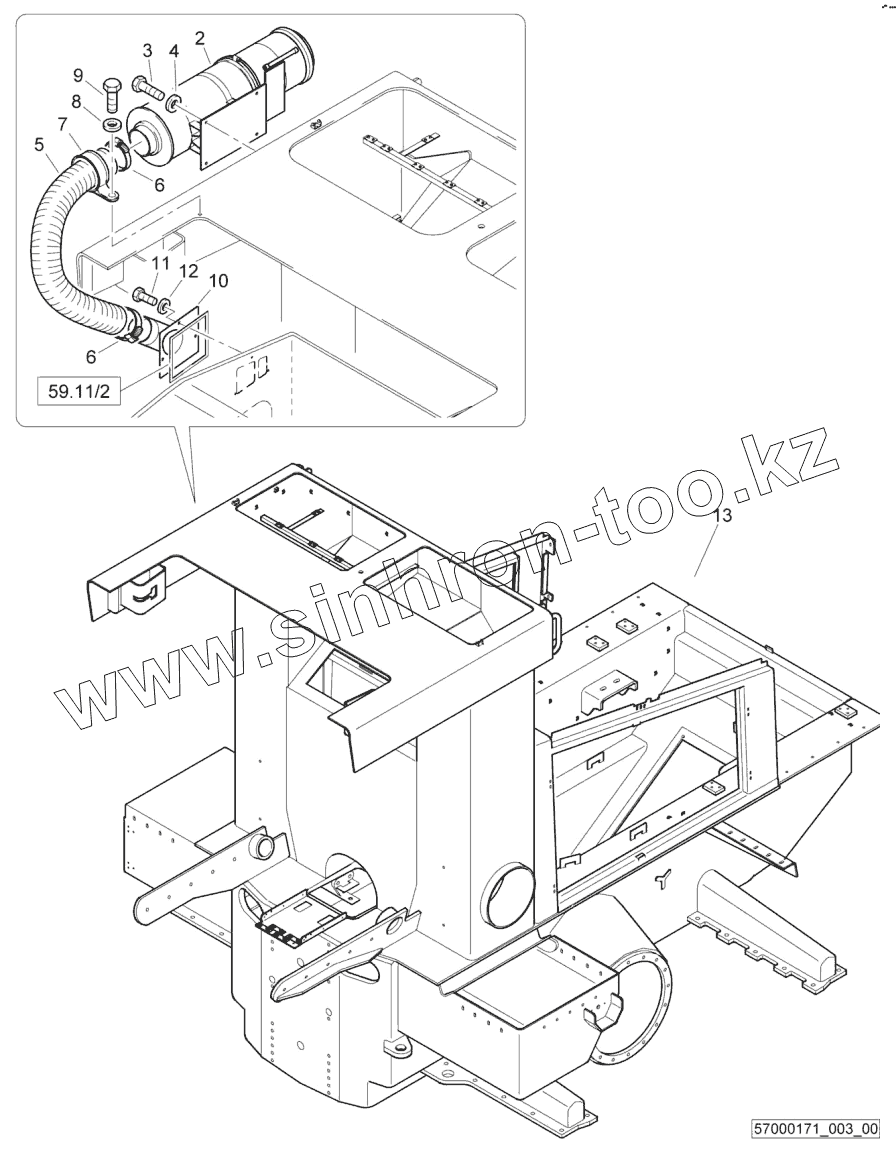 3 4 2
9
8
7
5
6
11 12 10
6
59.11/2
13
www.sinhron-too.kz
57000171_003_00