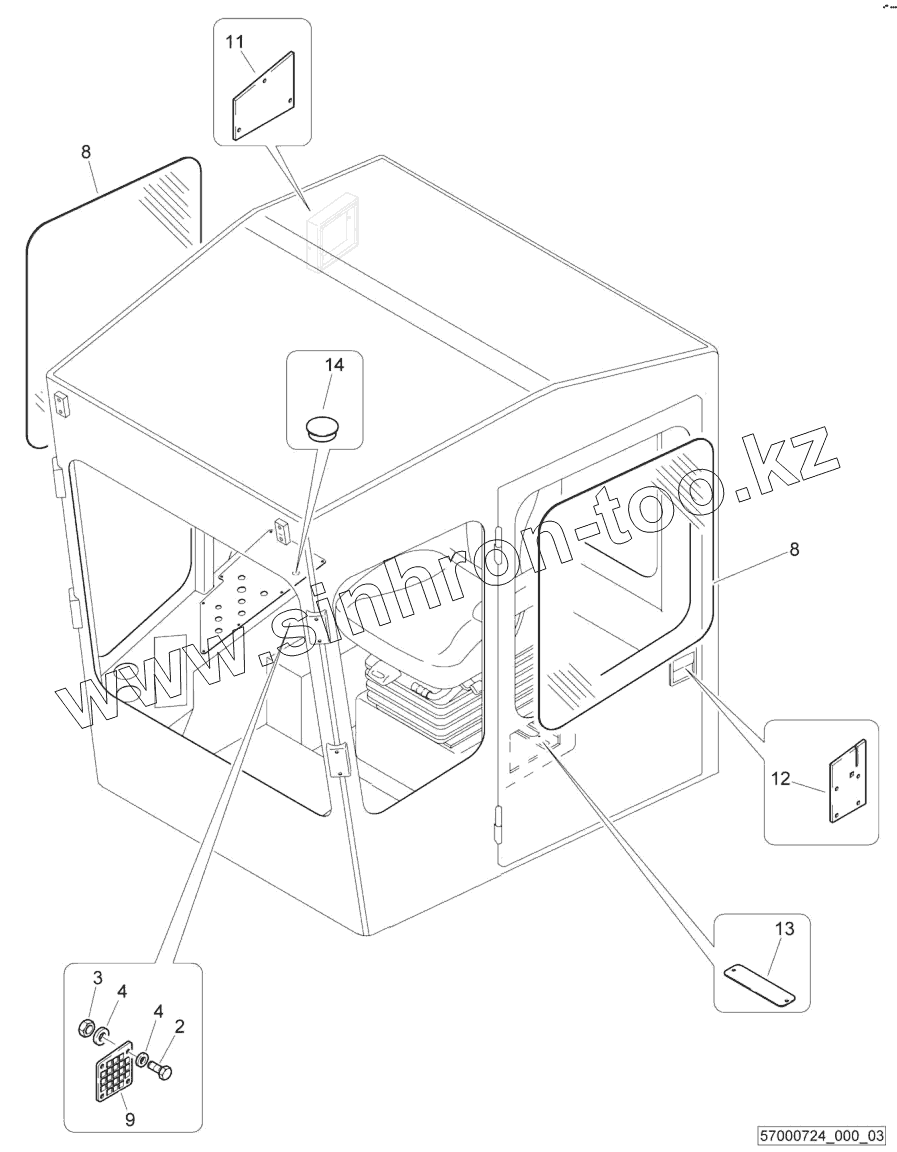 11

8

14

www.sinhron-too.kz

8

12

13

3
4
4
2
9

57000724_000_03