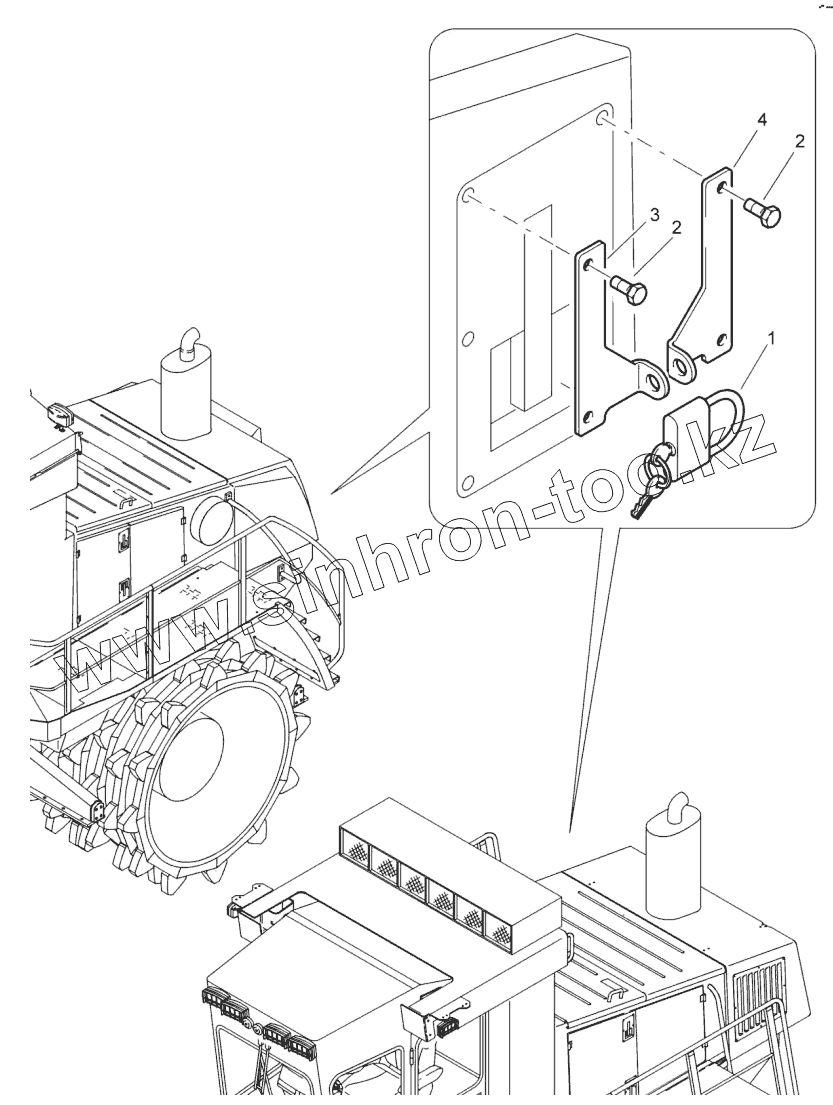 4
2
3
2
1
www.sinhron-tool.kz