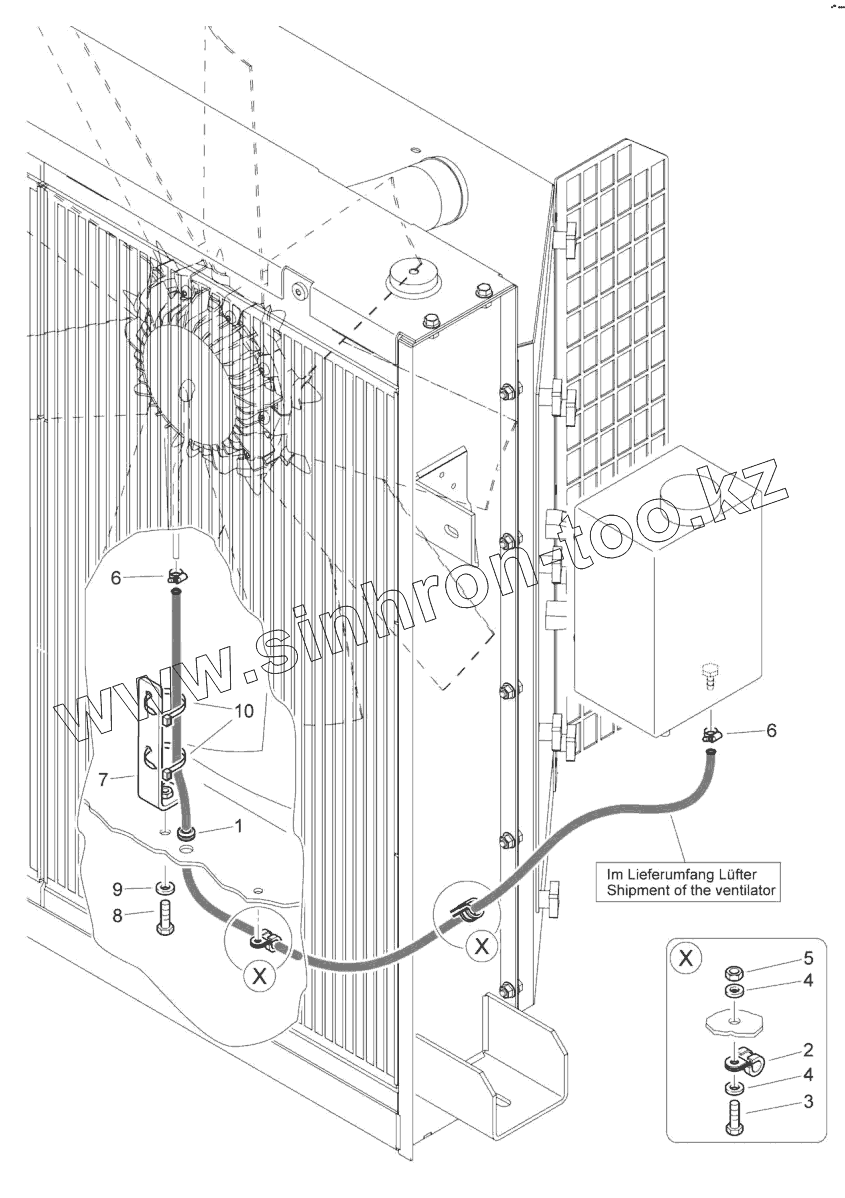 www.sinhron-too.kz

6

10

7

1

9

8

X

X

6

Im Lieferumfang Lüfter
Shipment of the ventilator

X

5

4

2

4

3