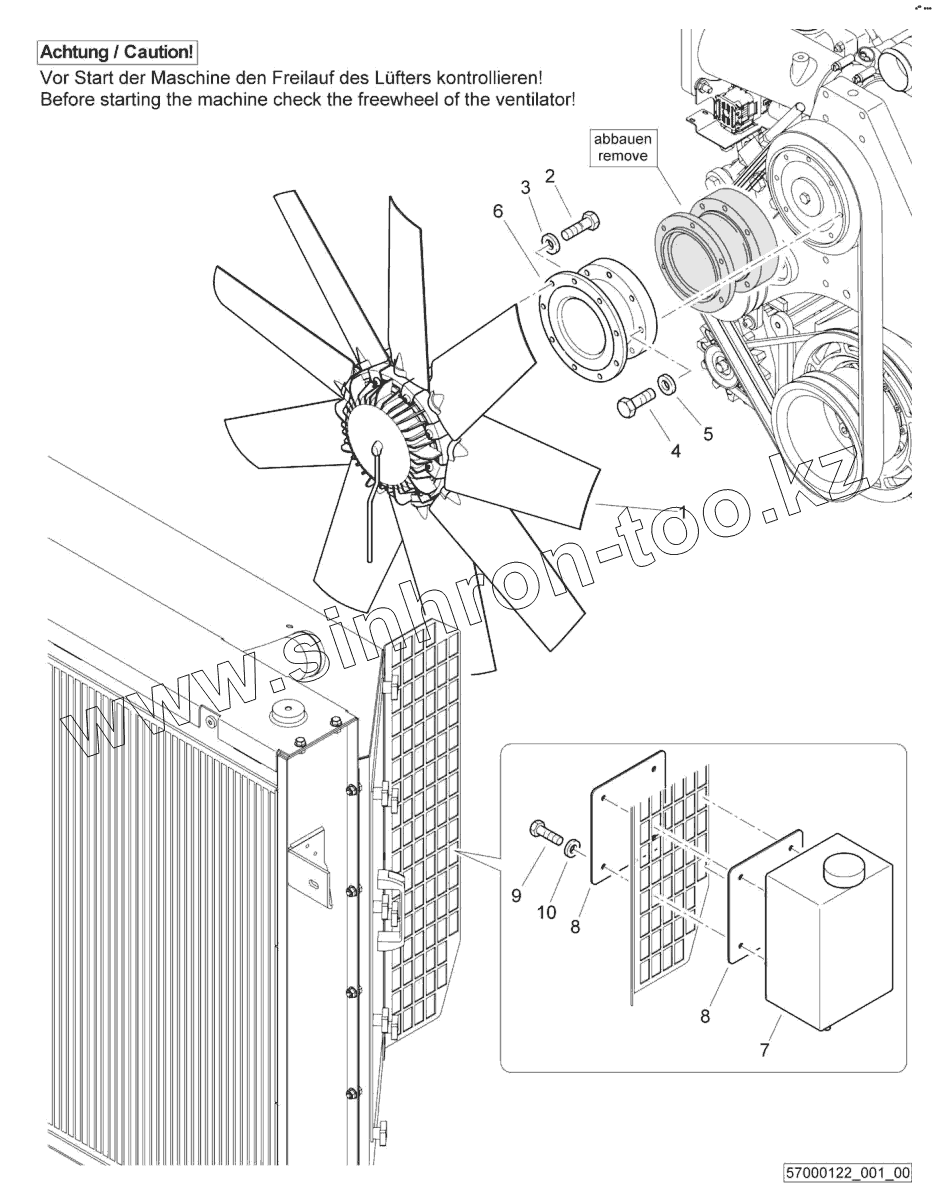 Achtung / Caution!
Vor Start der Maschine den Freilauf des Lüfters kontrollieren!
Before starting the machine check the freewheel of the ventilator!

abbauen
remove

3
2
6
4
5
1

www.sinhron-too.kz

9
10
8
8
7

57000122_001_00