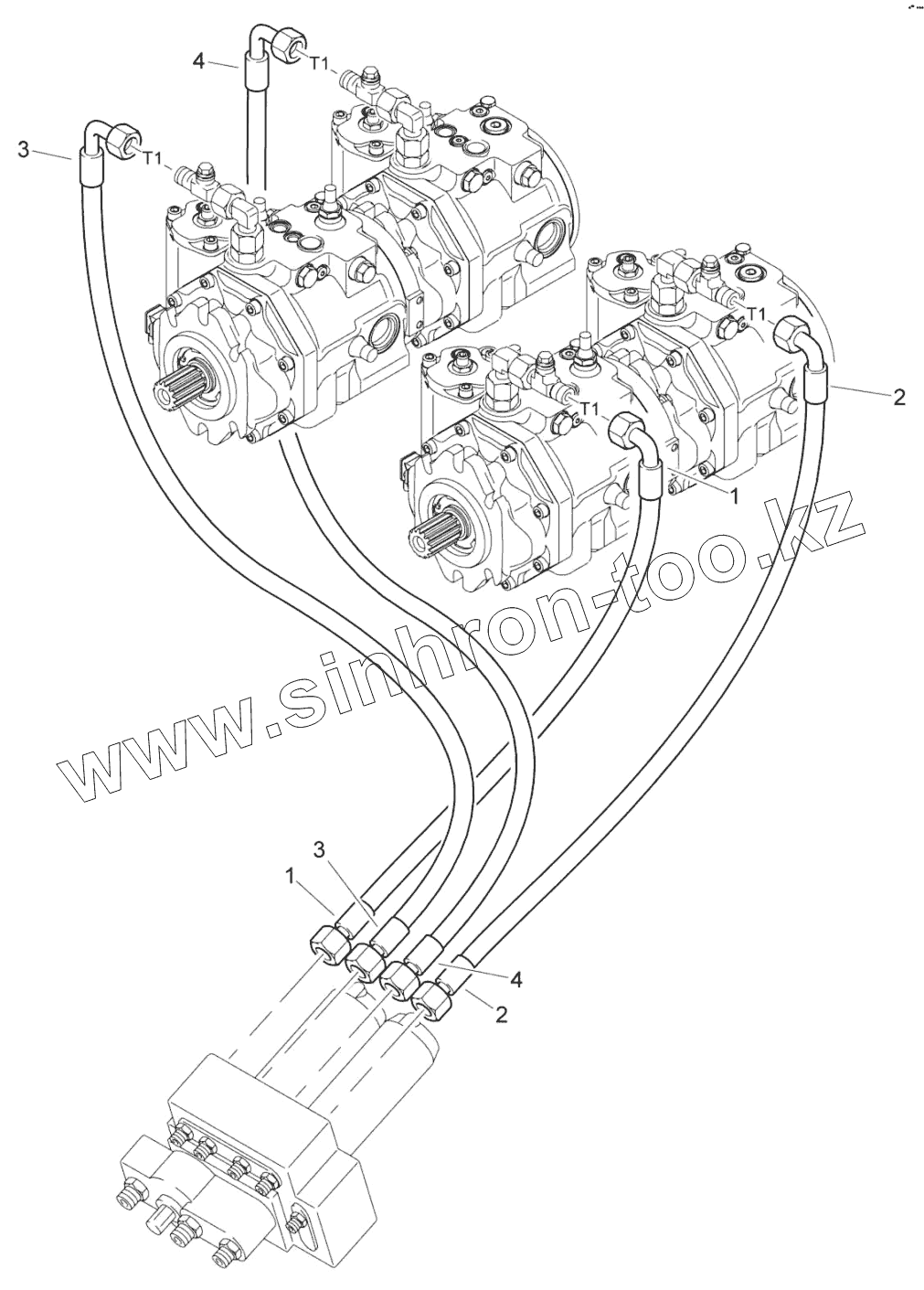 4
T1
3
T1
T1
2
T1
1
www.sinhron-too.kz
3
1
4
2