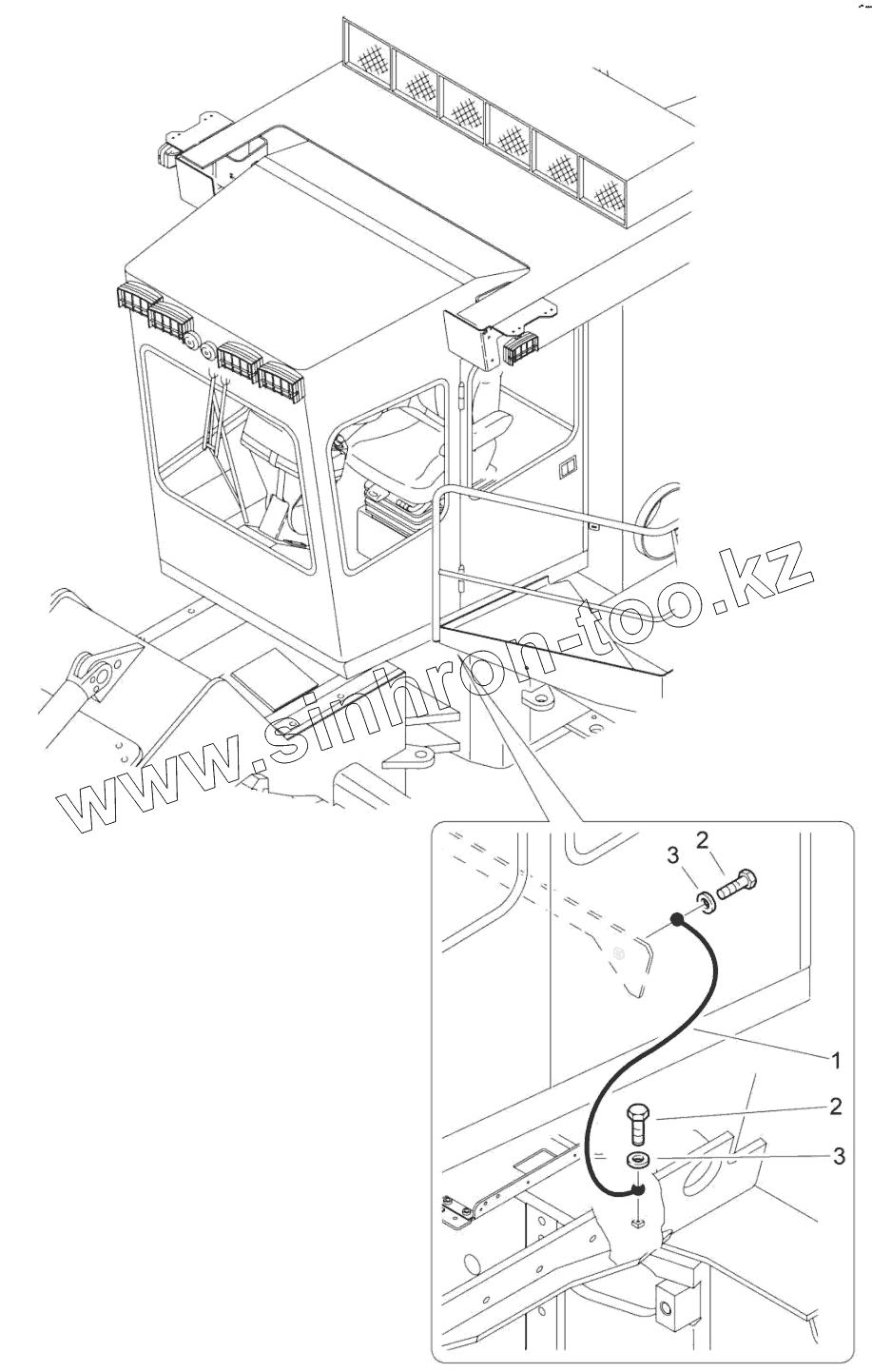 www.sinhron-too.kz

3
2
1
2
3