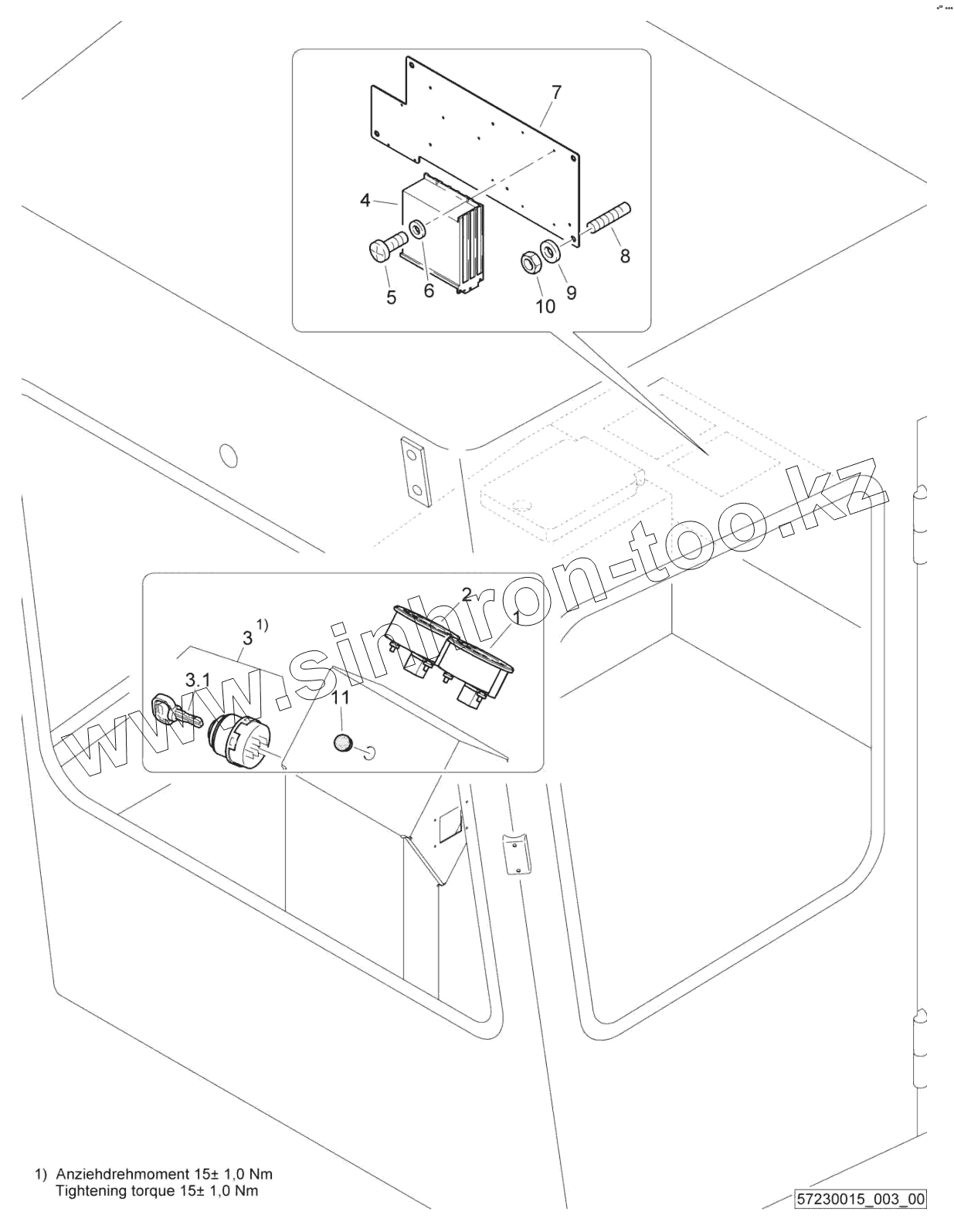 7
4
8
5
6
10
9
www.sinhron-too.kz
2
1
3 1)
3.1
11
1) Anziehdrehmoment 15± 1,0 Nm
Tightening torque 15± 1,0 Nm
57230015_003_00