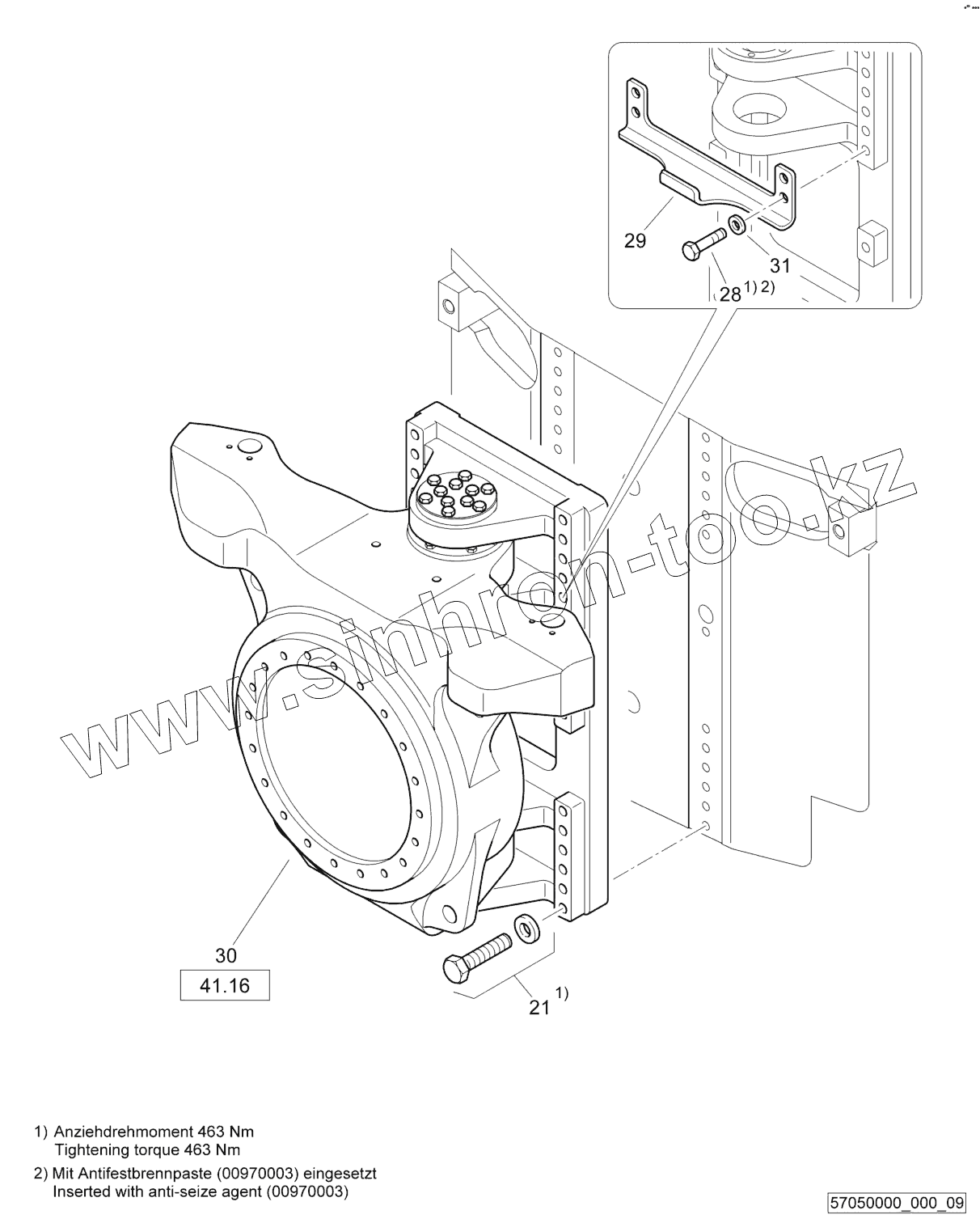 29

31

28 1) 2)

www.sinhron-too.kz

30

41.16

21 1)

1) Anziehdrehmoment 463 Nm
Tightening torque 463 Nm

2) Mit Antifestbrennpaste (00970003) eingesetzt
Inserted with anti-seize agent (00970003)

57050000_000_09