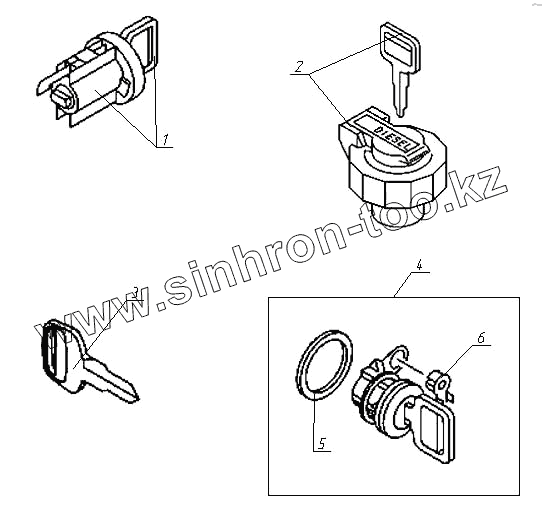 1

2

DIESEL

www.sinhron-too.kz

3

4

5

6