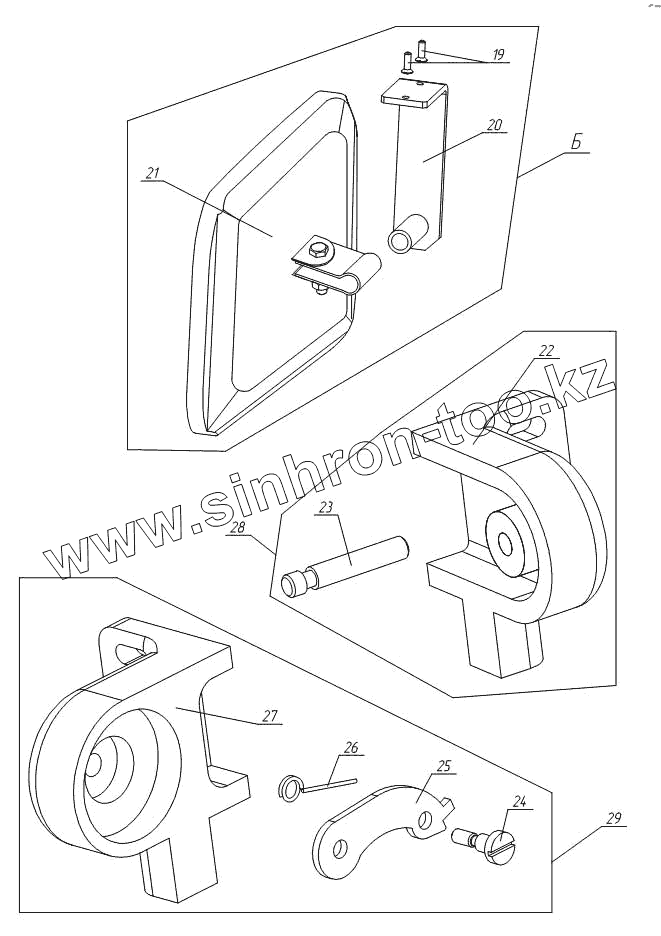 19
20
Б
21
22
www.sinhron-too.kz
23
28
27
26
25
24
29