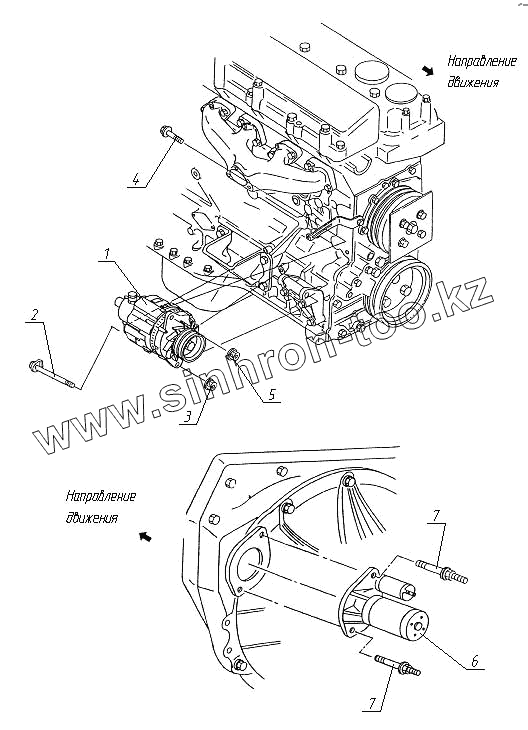 Направление движения

4

1

2

3

5

www.sinhron-too.kz

Направление движения

7

6

7