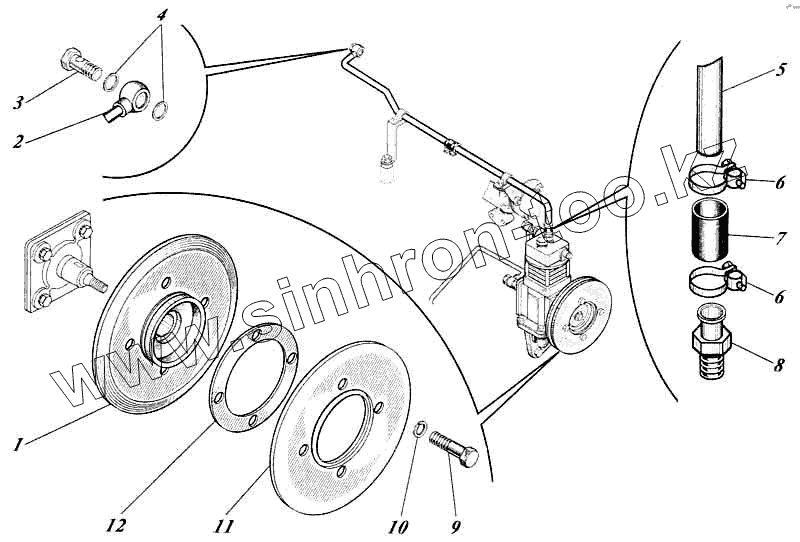 4
3
2
5
6
7
6
8
www.sinhron-oo.kz
1
12
11
10
9