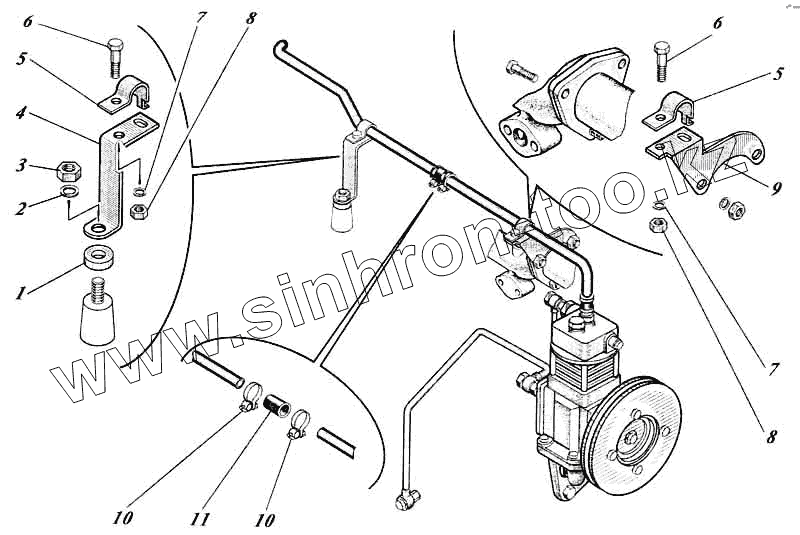 6
7
8
5
4
3
2
1
6
5
9
7
8
10
11
10
www.sinhron.too.kz