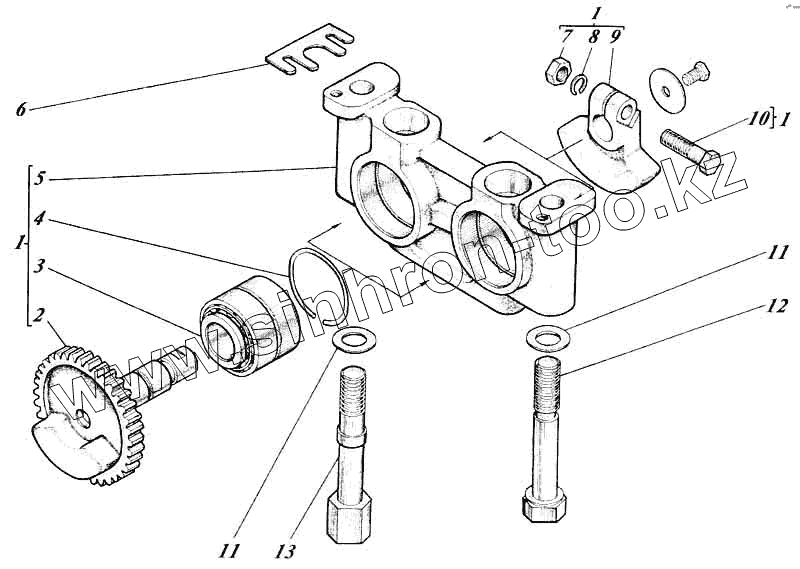 1
7 8 9
6
10 1
5
4
1
3
2
11
12
11 13
www.sinhron-too.kz