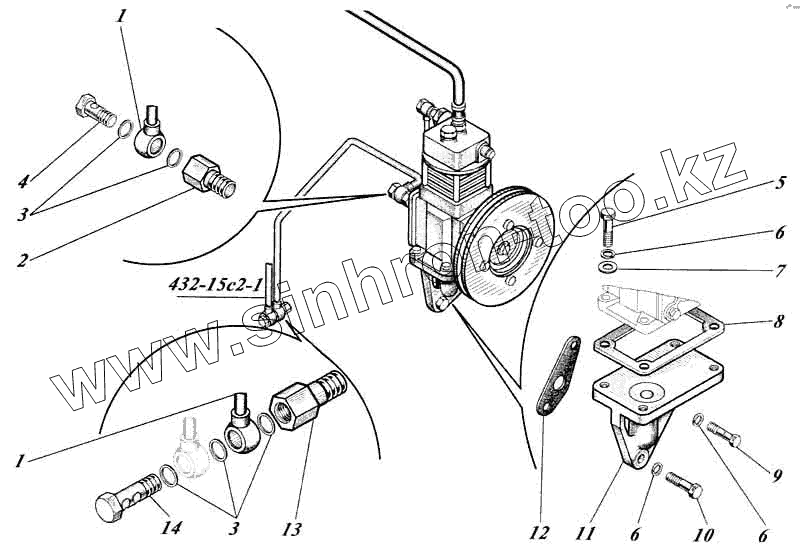 1
4
3
2
432-15с2-1
www.sinhrontoo.kz
5
6
7
8
1
14
3
13
12
11
6
10
6
9