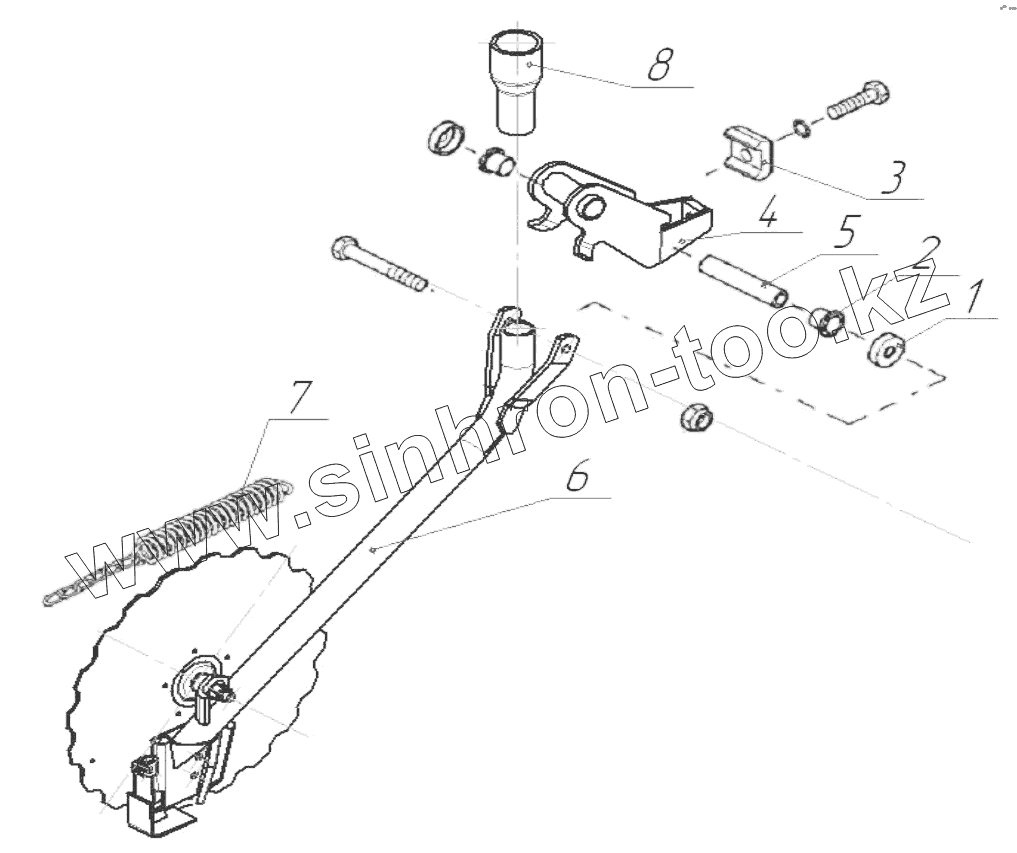 8
3
4
5
2
1
7
6
www.sinhron-too.kz