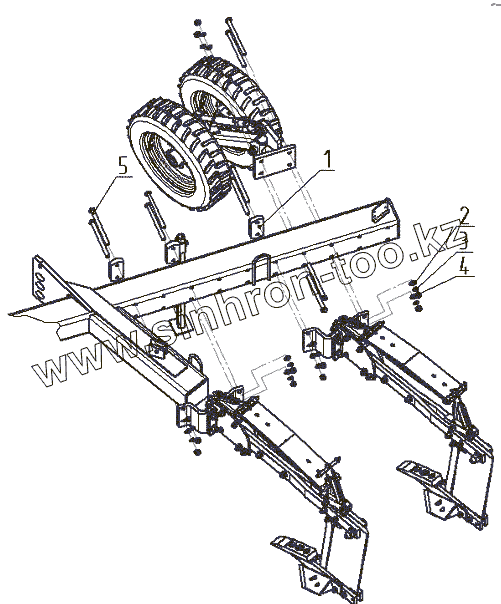 5
1
2
3
4
www.sinhron-too.kz