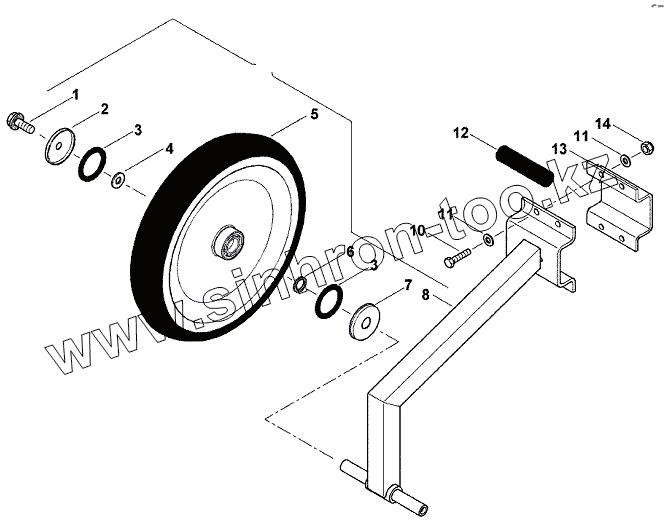 1
2
3
4
5
12
14
11
13
11
10
6
3
7
8
www.sinhron-too.kz