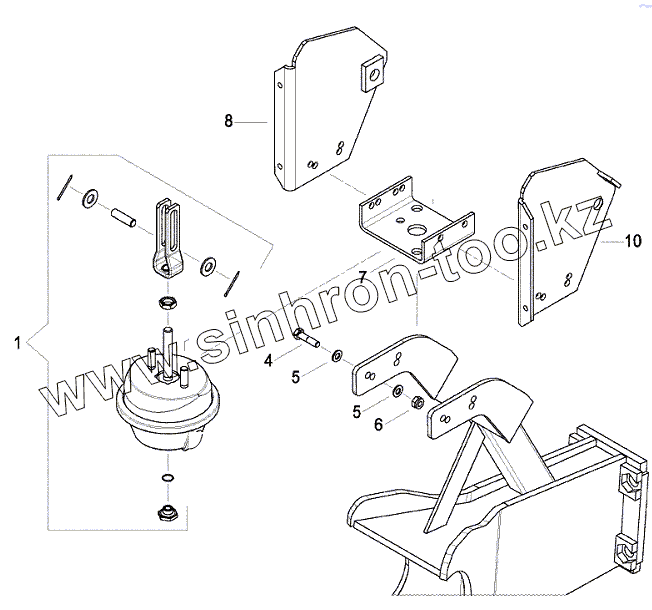 8
10
7
1
4
5
5
6
www.sinhron-too.kz