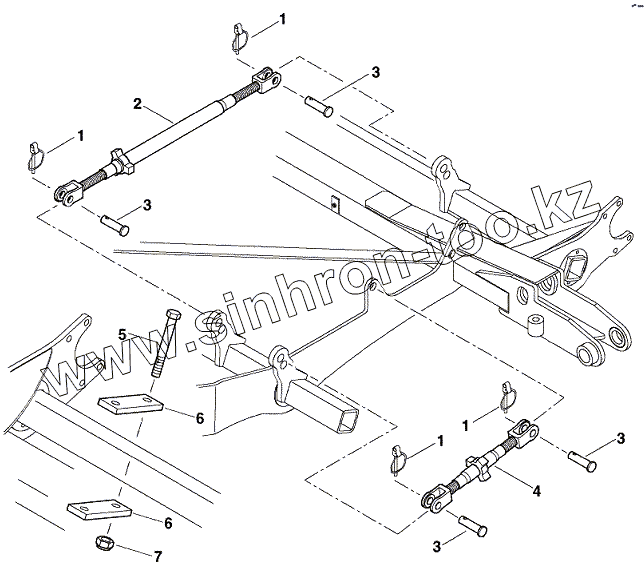 1
3
2
1
3
www.sinhron-too.kz
5
6
1
1
3
4
6
3
7