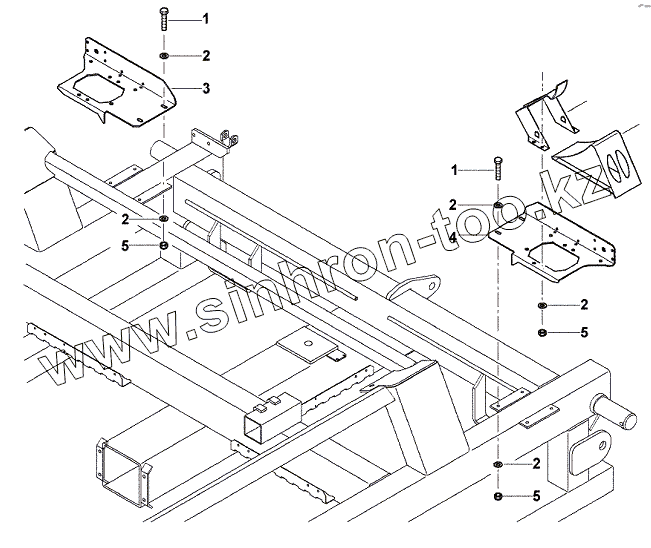 1
2
3
2
5
1
2
4
2
5
2
5
www.sinhron-too.kz