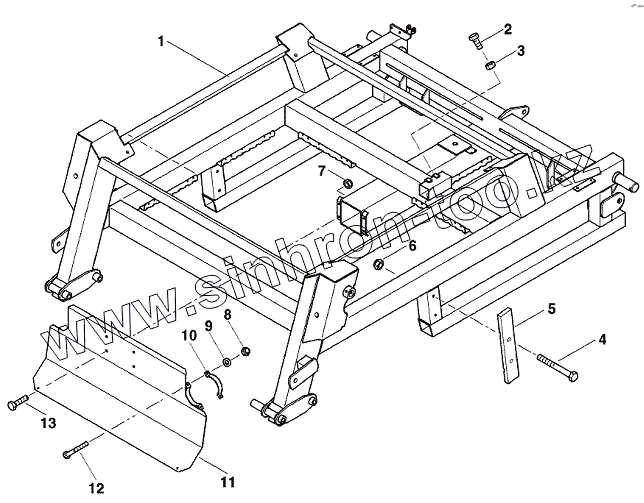 1
2
3
7
6
5
4
8
9
10
13
12
11
www.sinhron-too.kz