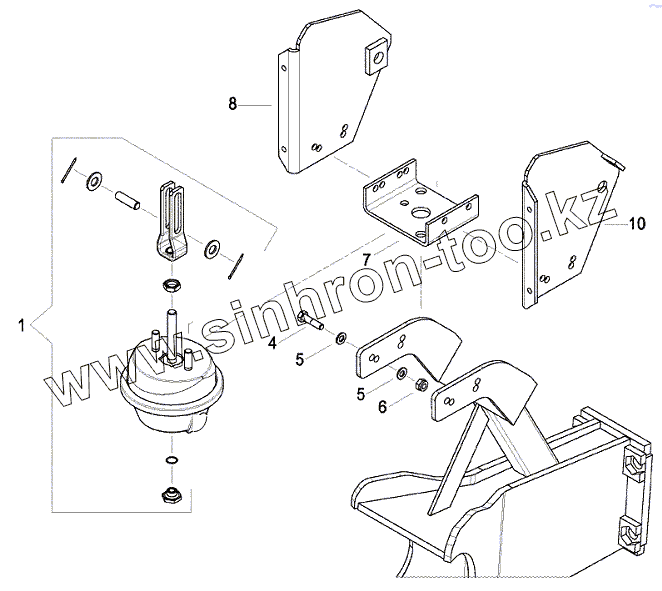 8
10
7
1
4
5
5
6
www.sinhron-too.kz