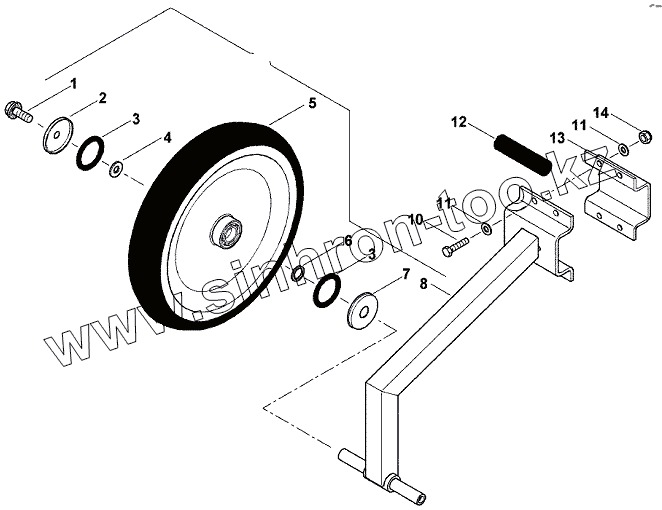 1
2
3
4
5
12
14
11
13
11
10
6
3
7
8
www.sinhron-too.kz