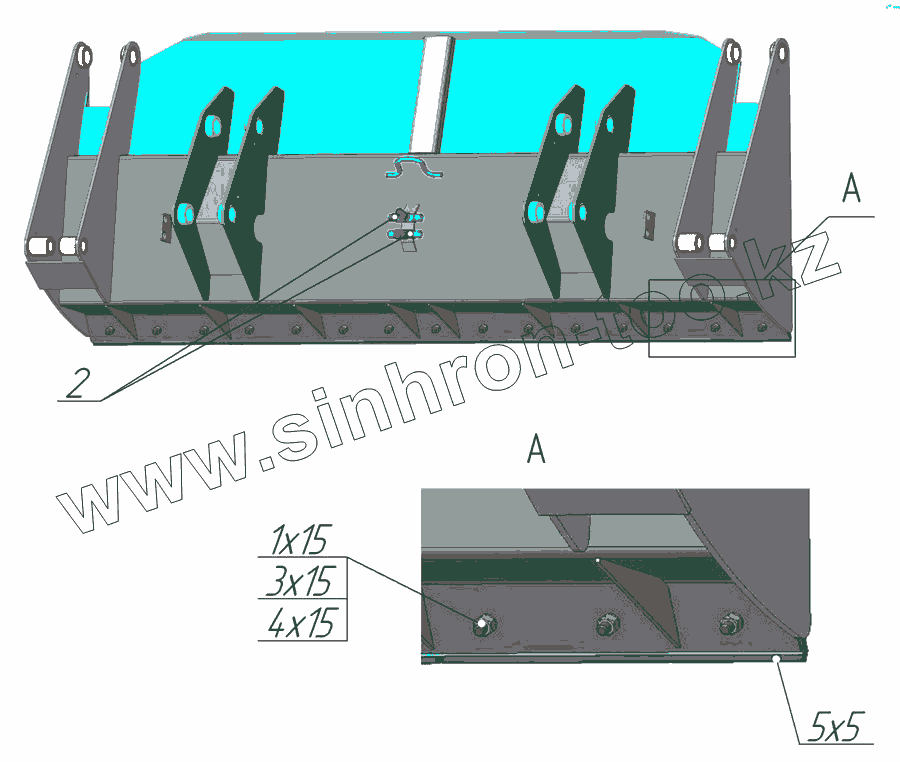 A

2

www.sinhron-too.kz

A

1x15

3x15

4x15

5x5