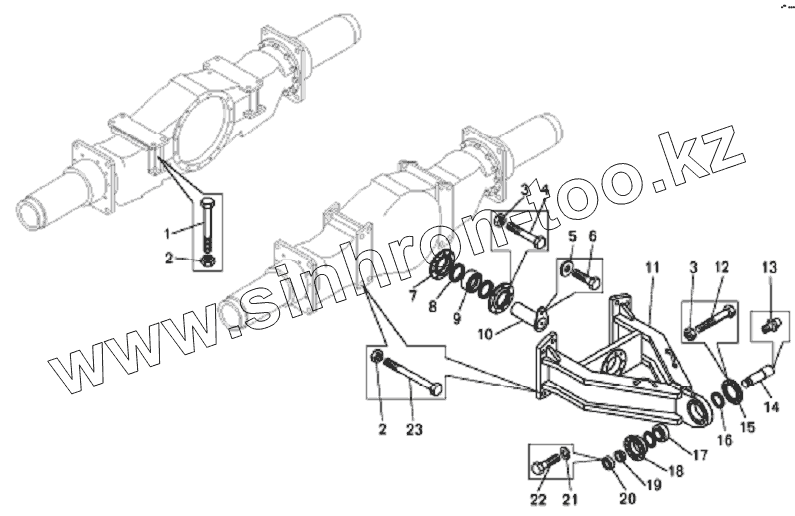 www.sinhron-too.kz

1
2
3
4
5
6
7
8
9
10
11
3
12
13
14
15
16
17
18
19
20
21
22
2
23