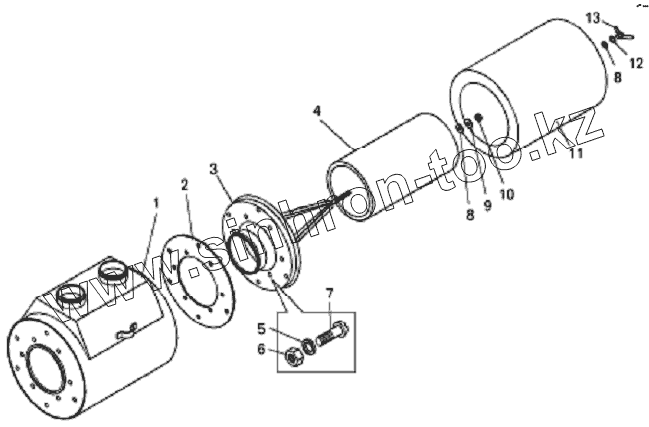 13
12
8
4
11
10
9
8
3
2
1
7
5
6
www.simhon-too.kz