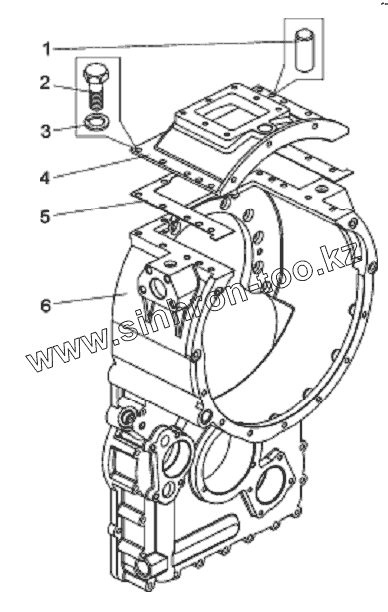 1
2
3
4
5
6
www.sinhron-too.kz