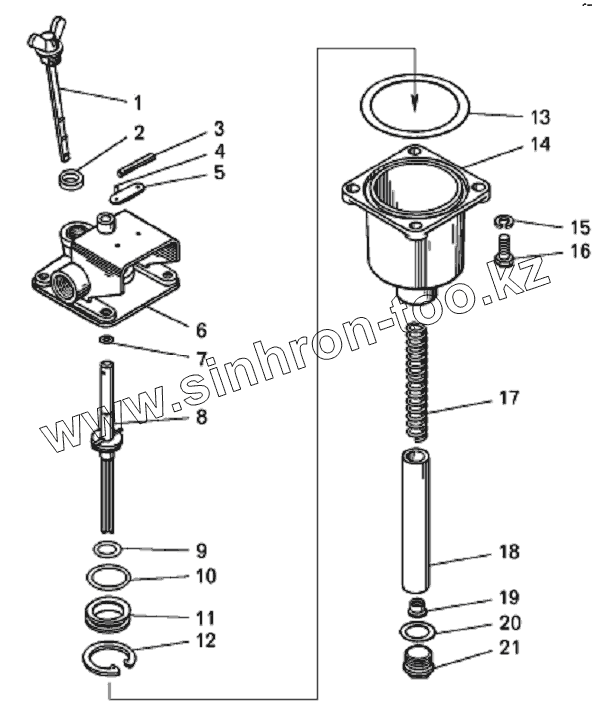 1
2
3
4
5
6
7
8
9
10
11
12
13
14
15
16
17
18
19
20
21
www.sinhron-too.kz