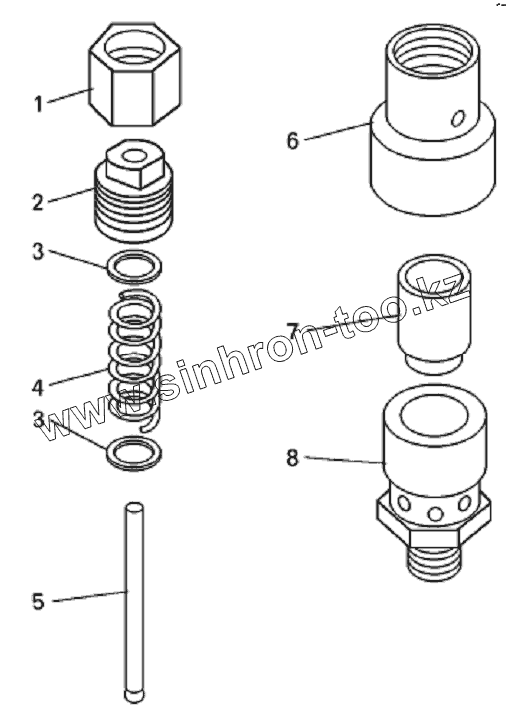 1
2
3
4
3
5
6
7
8
www.sinhron-too.kz